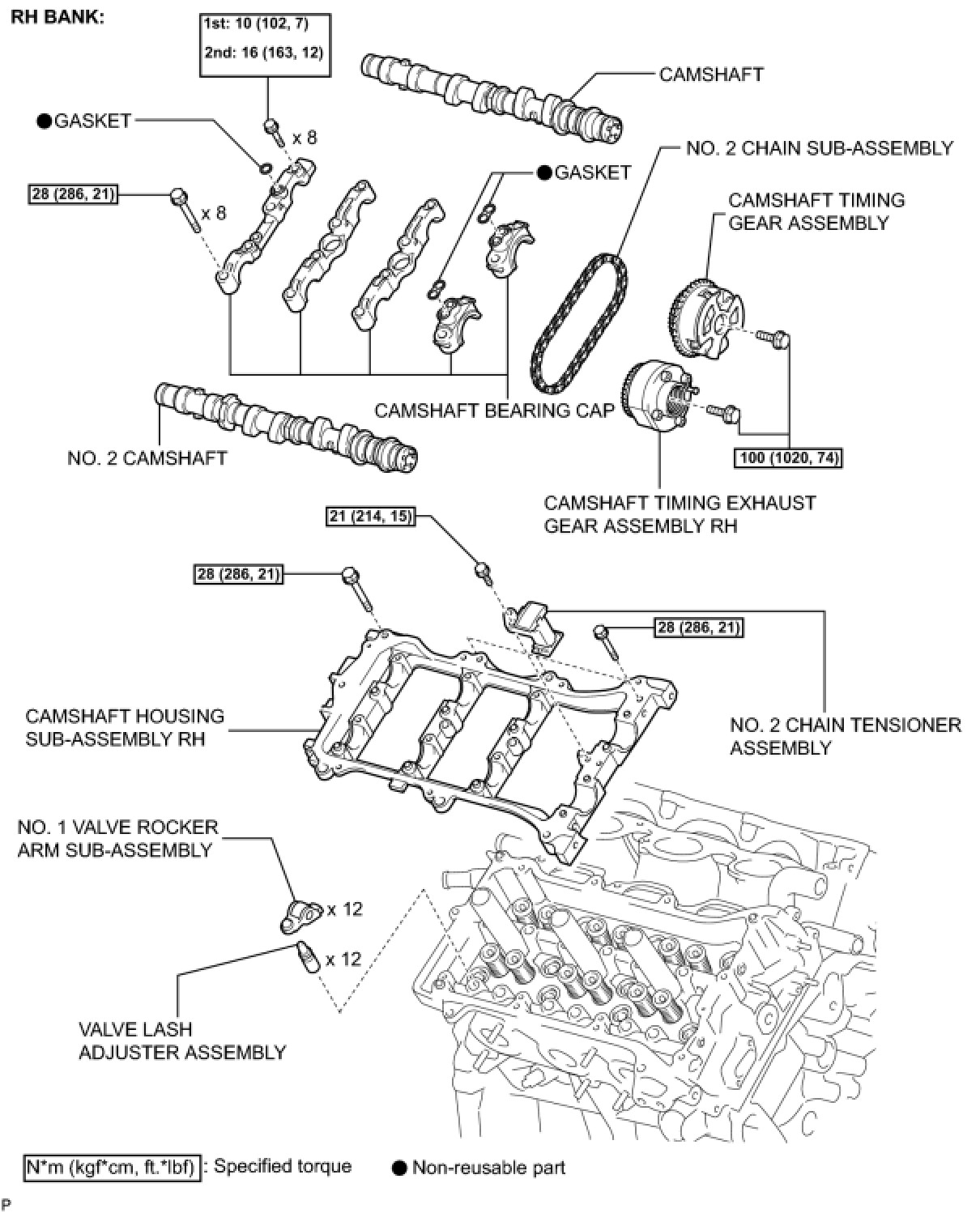 RH BANK:

1st: 10 (102, 7)
2nd: 16 (163, 12)

CAMSHAFT

●GASKET

x 8

NO. 2 CHAIN SUB-ASSEMBLY

●GASKET

28 (286, 21)

x 8

CAMSHAFT TIMING GEAR ASSEMBLY

CAMSHAFT BEARING CAP

NO. 2 CAMSHAFT

100 (1020, 74)

CAMSHAFT TIMING EXHAUST GEAR ASSEMBLY RH

21 (214, 15)

28 (286, 21)

28 (286, 21)

CAMSHAFT HOUSING SUB-ASSEMBLY RH

NO. 2 CHAIN TENSIONER ASSEMBLY

NO. 1 VALVE ROCKER ARM SUB-ASSEMBLY

x 12

x 12

VALVE LASH ADJUSTER ASSEMBLY

N*m (kgf*cm, ft.*lbf) : Specified torque

● Non-reusable part

P