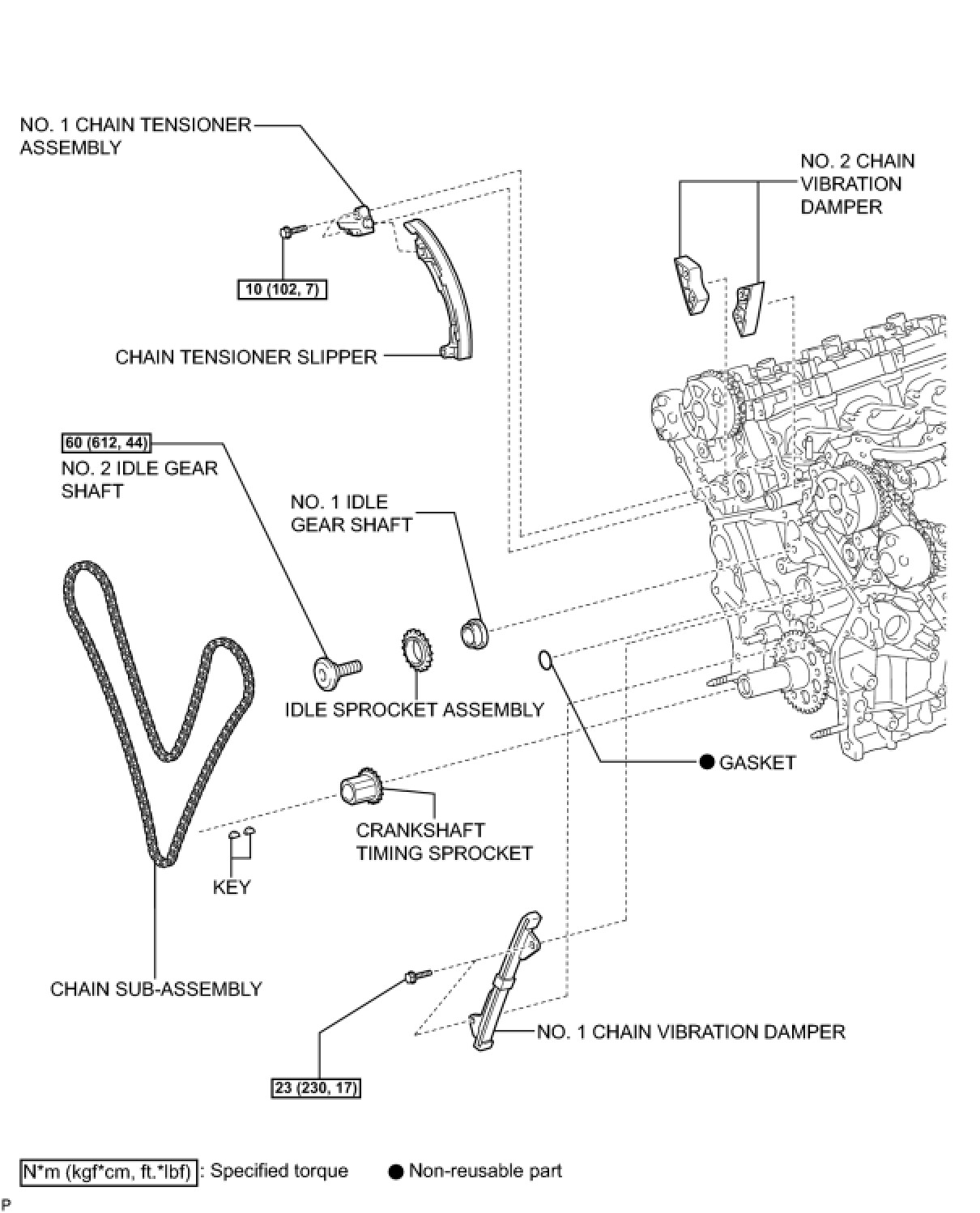 NO. 1 CHAIN TENSIONER ASSEMBLY

NO. 2 CHAIN VIBRATION DAMPER

10 (102, 7)

CHAIN TENSIONER SLIPPER

60 (612, 44)

NO. 2 IDLE GEAR SHAFT

NO. 1 IDLE GEAR SHAFT

IDLE SPROCKET ASSEMBLY

● GASKET

CRANKSHAFT TIMING SPROCKET

KEY

CHAIN SUB-ASSEMBLY

NO. 1 CHAIN VIBRATION DAMPER

23 (230, 17)

N*m (kgf*cm, ft.*lbf) : Specified torque ● Non-reusable part

P