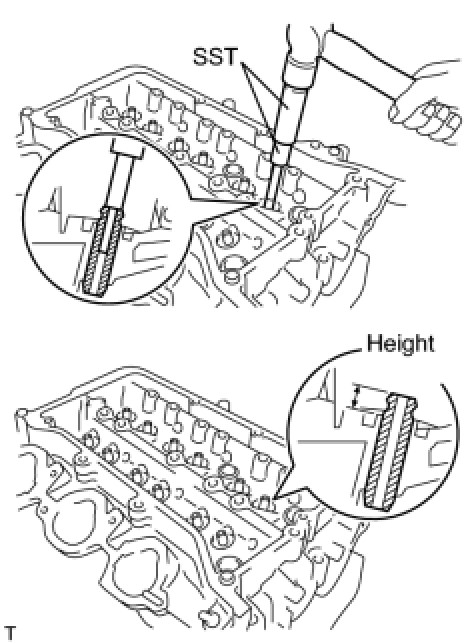 SST

Height

T