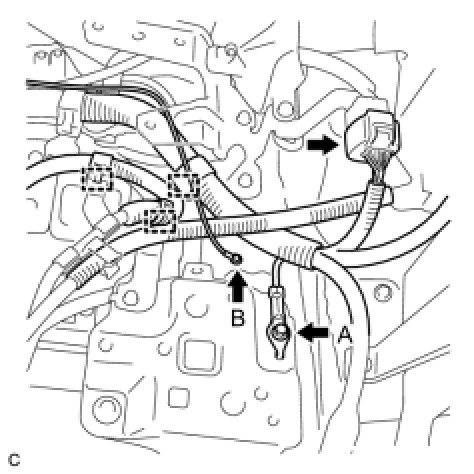 B
A
C