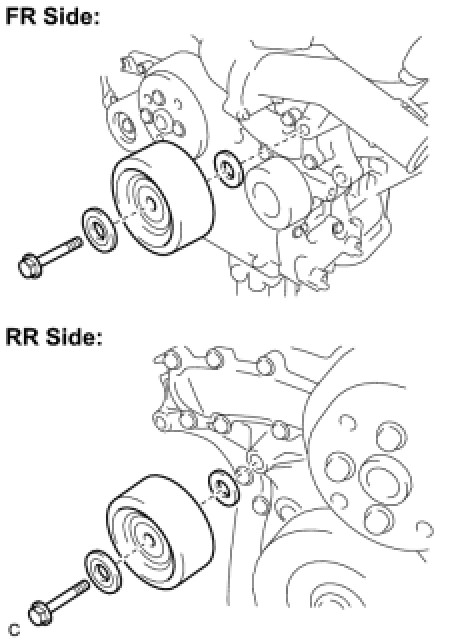 FR Side:

RR Side:

C