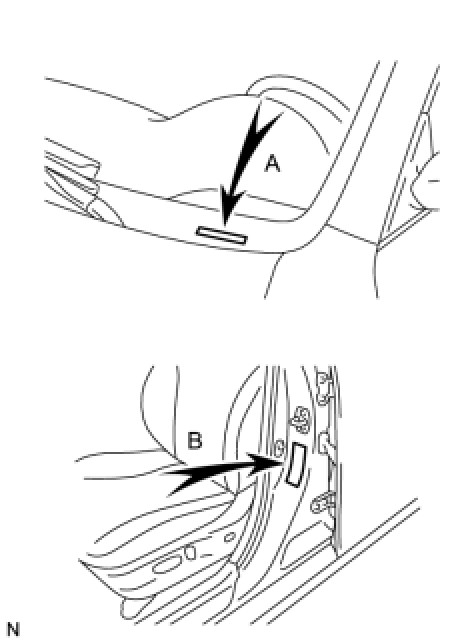 A

B

N