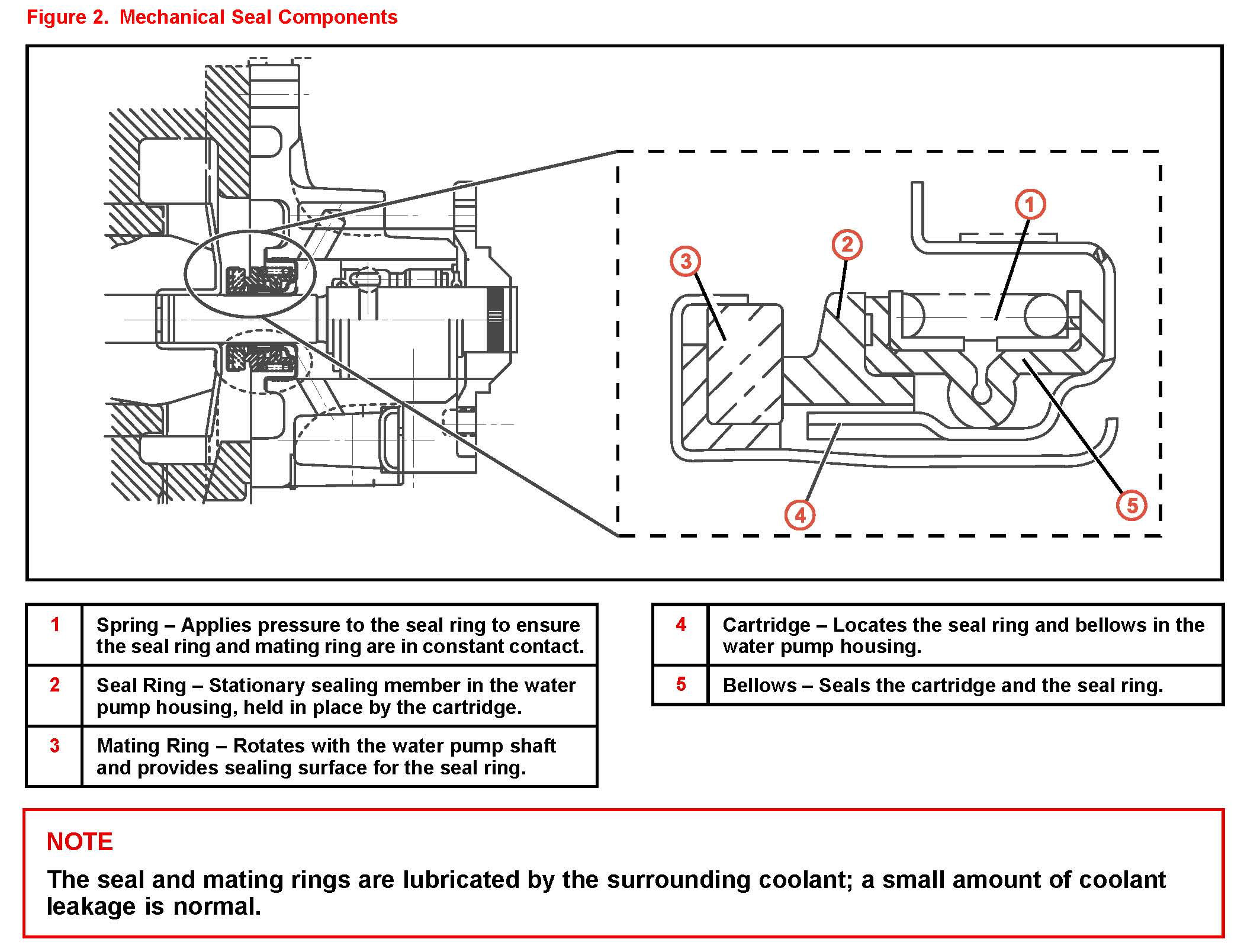 Figure 2. Mechanical Seal Components

3

2

1

4

5

| 1 | Spring – Applies pressure to the seal ring to ensure the seal ring and mating ring are in constant contact. |
|---|---|
| 2 | Seal Ring – Stationary sealing member in the water pump housing, held in place by the cartridge. |
| 3 | Mating Ring – Rotates with the water pump shaft and provides sealing surface for the seal ring. |

| 4 | Cartridge – Locates the seal ring and bellows in the water pump housing. |
|---|---|
| 5 | Bellows – Seals the cartridge and the seal ring. |

NOTE

The seal and mating rings are lubricated by the surrounding coolant; a small amount of coolant leakage is normal.