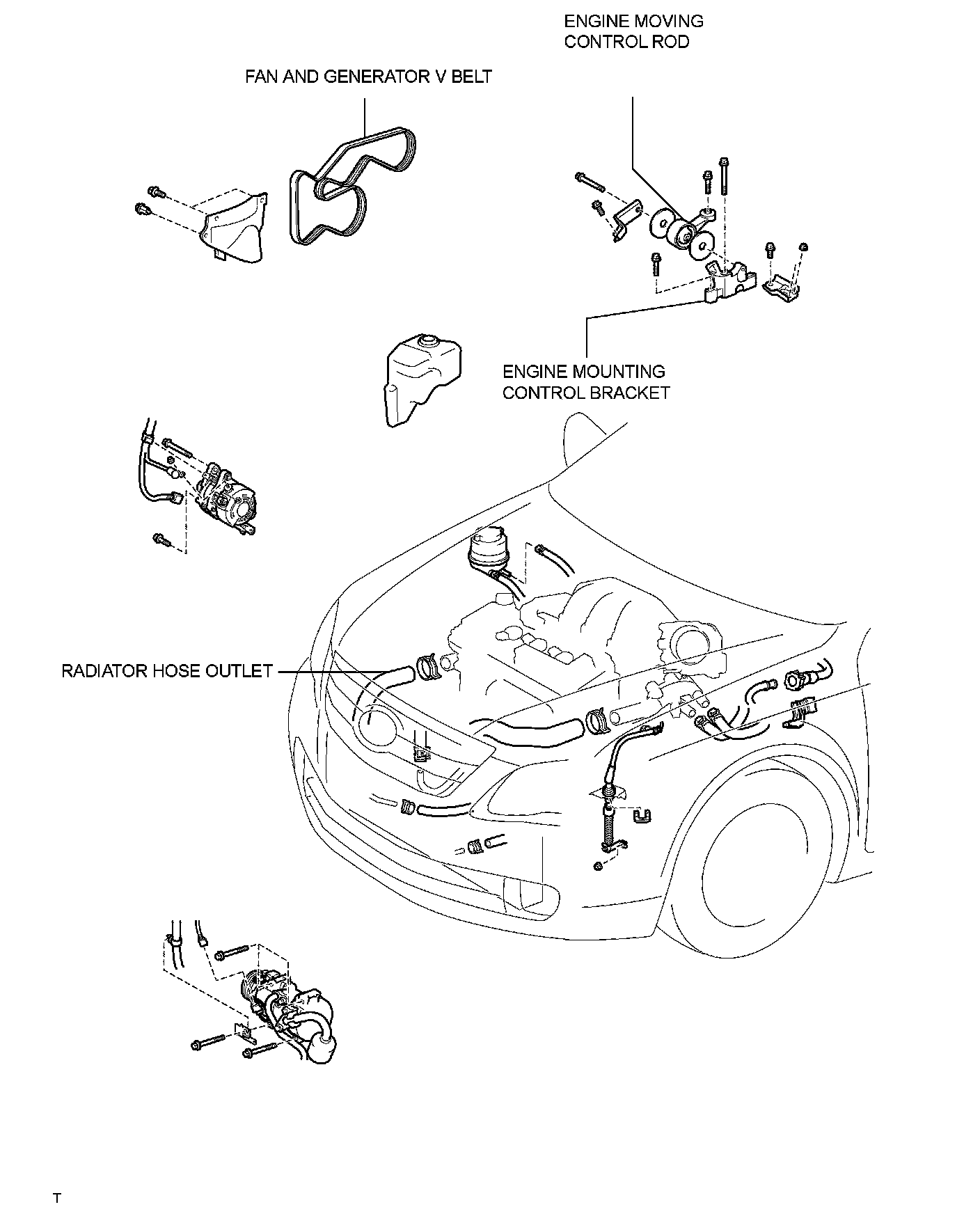 ENGINE MOVING CONTROL ROD

FAN AND GENERATOR V BELT

ENGINE MOUNTING CONTROL BRACKET

RADIATOR HOSE OUTLET

T