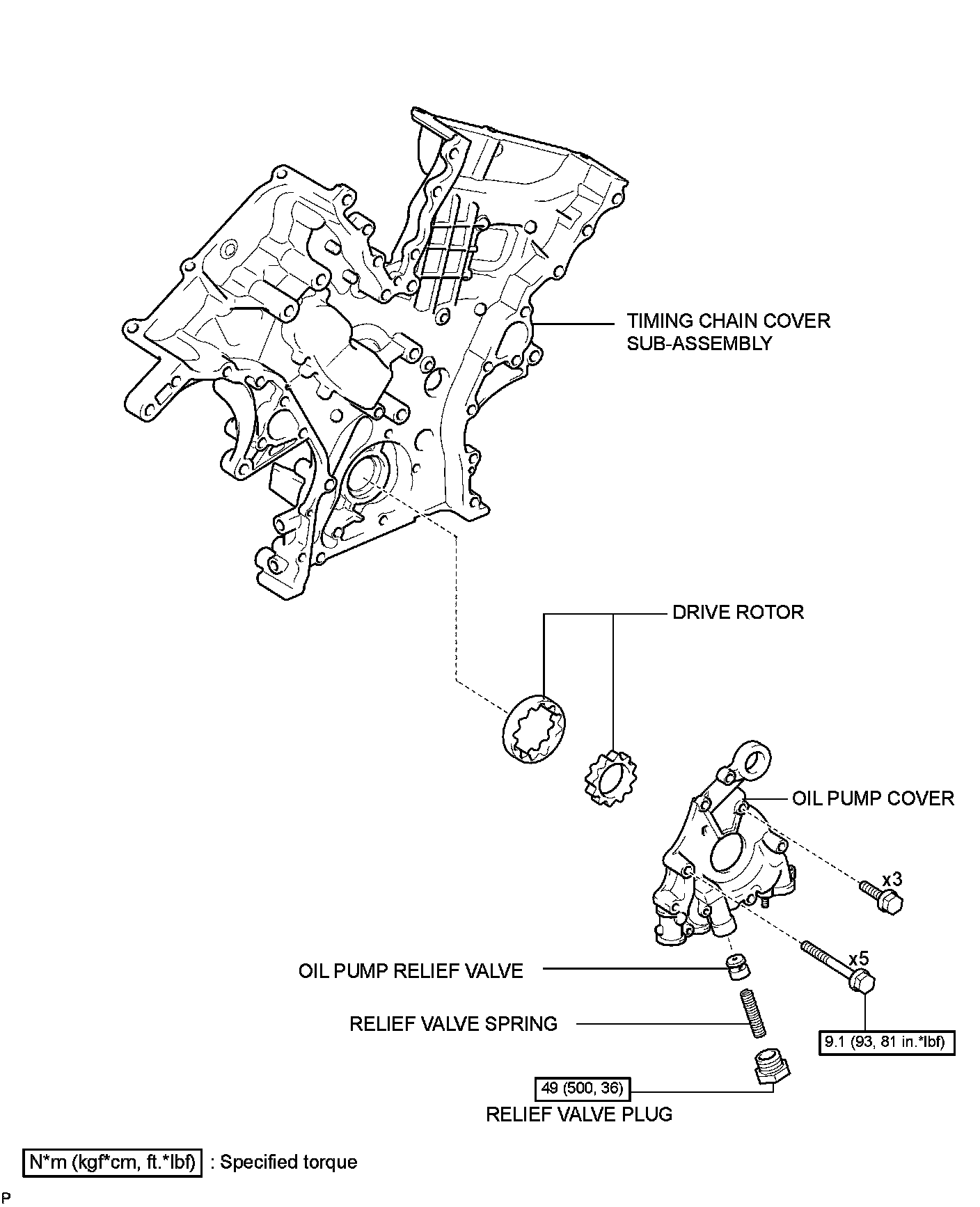 TIMING CHAIN COVER SUB-ASSEMBLY

DRIVE ROTOR

OIL PUMP COVER

x3

x5

OIL PUMP RELIEF VALVE

RELIEF VALVE SPRING

9.1 (93, 81 in.*lbf)

49 (500, 36)

RELIEF VALVE PLUG

N*m (kgf*cm, ft.*lbf) : Specified torque

P