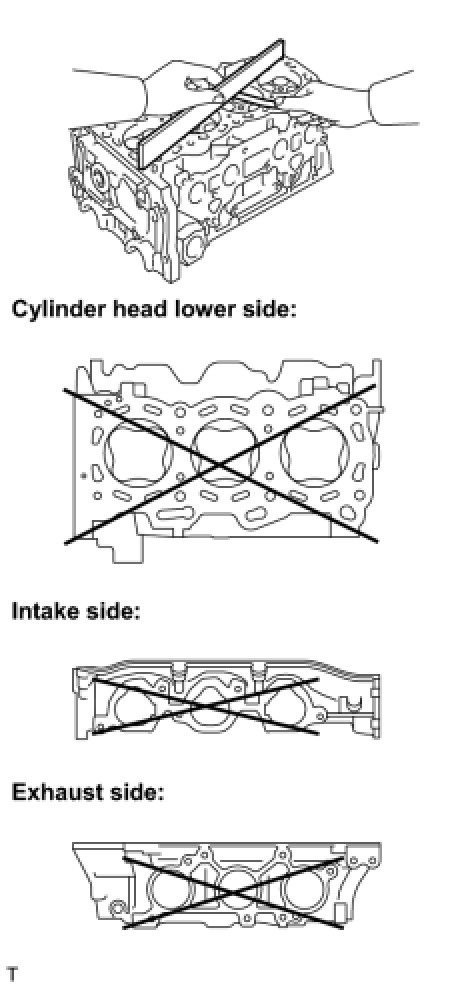 Cylinder head lower side:

Intake side:

Exhaust side:

T