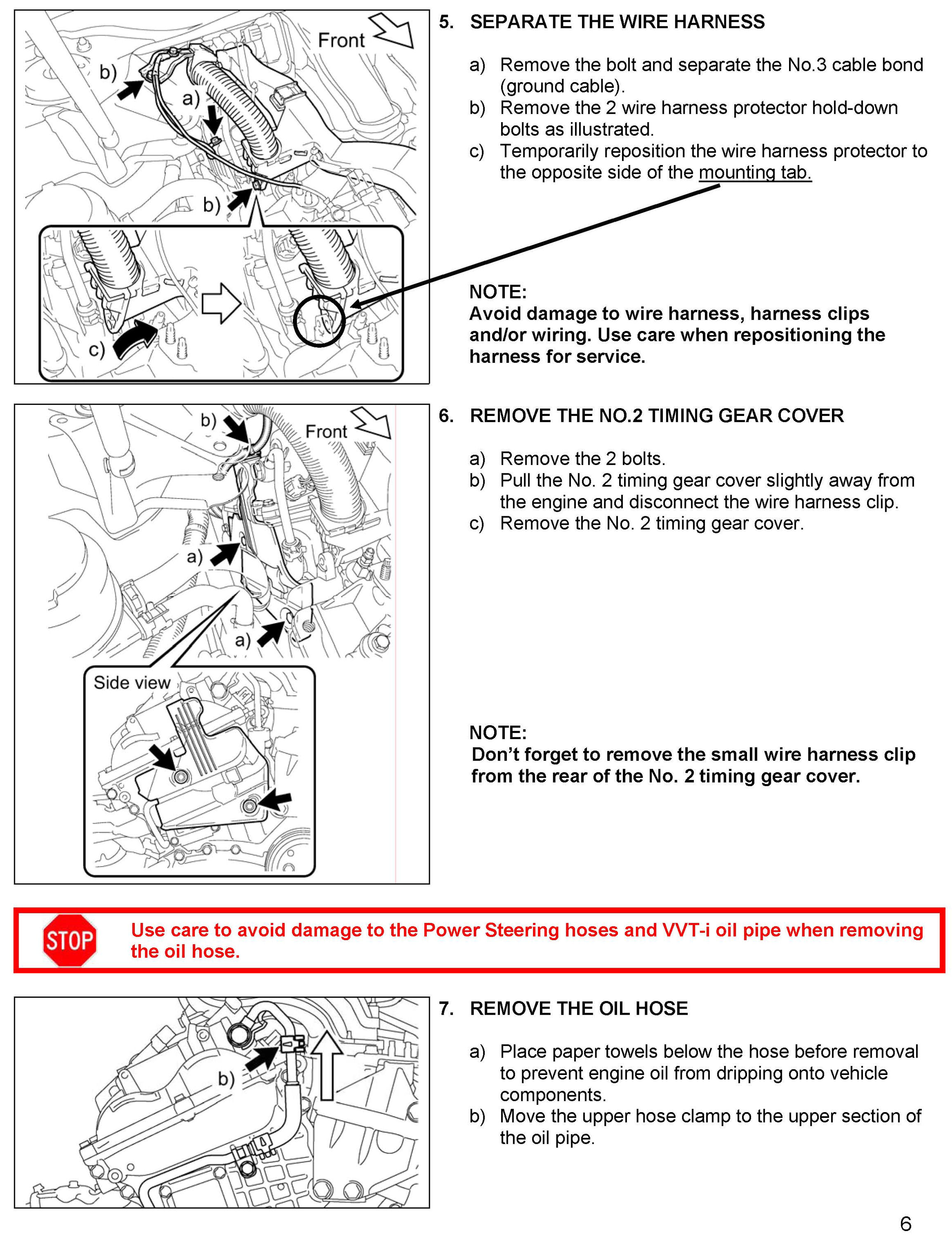 Front

b)

a)

b)

c)

5. SEPARATE THE WIRE HARNESS

a) Remove the bolt and separate the No.3 cable bond (ground cable).
b) Remove the 2 wire harness protector hold-down bolts as illustrated.
c) Temporarily reposition the wire harness protector to the opposite side of the mounting tab.

NOTE:
Avoid damage to wire harness, harness clips and/or wiring. Use care when repositioning the harness for service.

b)

Front

a)

a)

Side view

6. REMOVE THE NO.2 TIMING GEAR COVER

a) Remove the 2 bolts.
b) Pull the No. 2 timing gear cover slightly away from the engine and disconnect the wire harness clip.
c) Remove the No. 2 timing gear cover.

NOTE:
Don't forget to remove the small wire harness clip from the rear of the No. 2 timing gear cover.

STOP

Use care to avoid damage to the Power Steering hoses and VVT-i oil pipe when removing the oil hose.

b)

7. REMOVE THE OIL HOSE

a) Place paper towels below the hose before removal to prevent engine oil from dripping onto vehicle components.
b) Move the upper hose clamp to the upper section of the oil pipe.

6