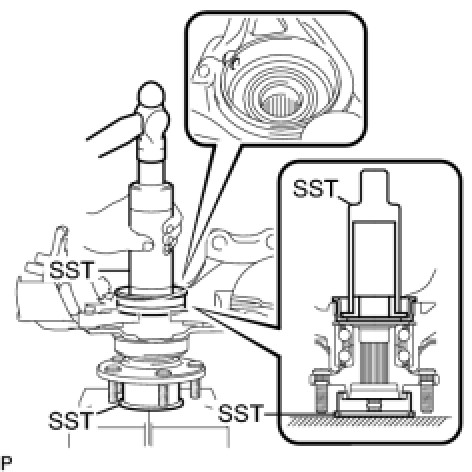 SST

SST

SST

SST

P