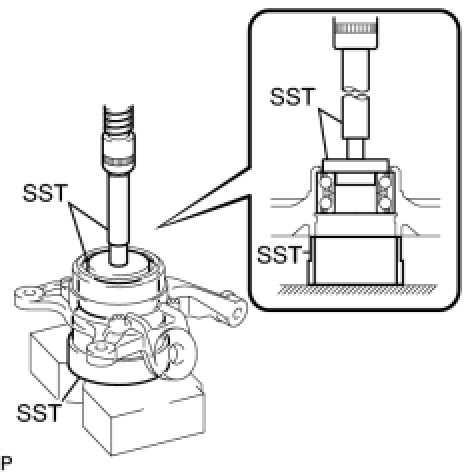 SST

SST

SST

SST

P