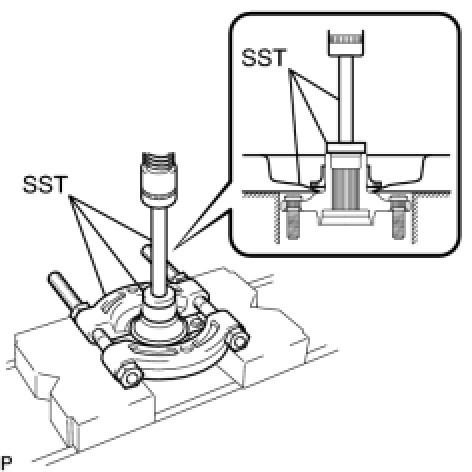 SST

SST

P