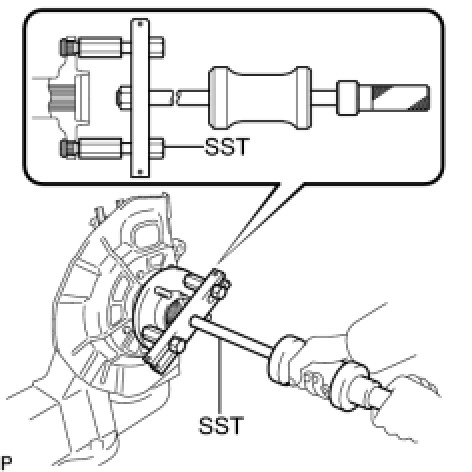 SST

SST

P