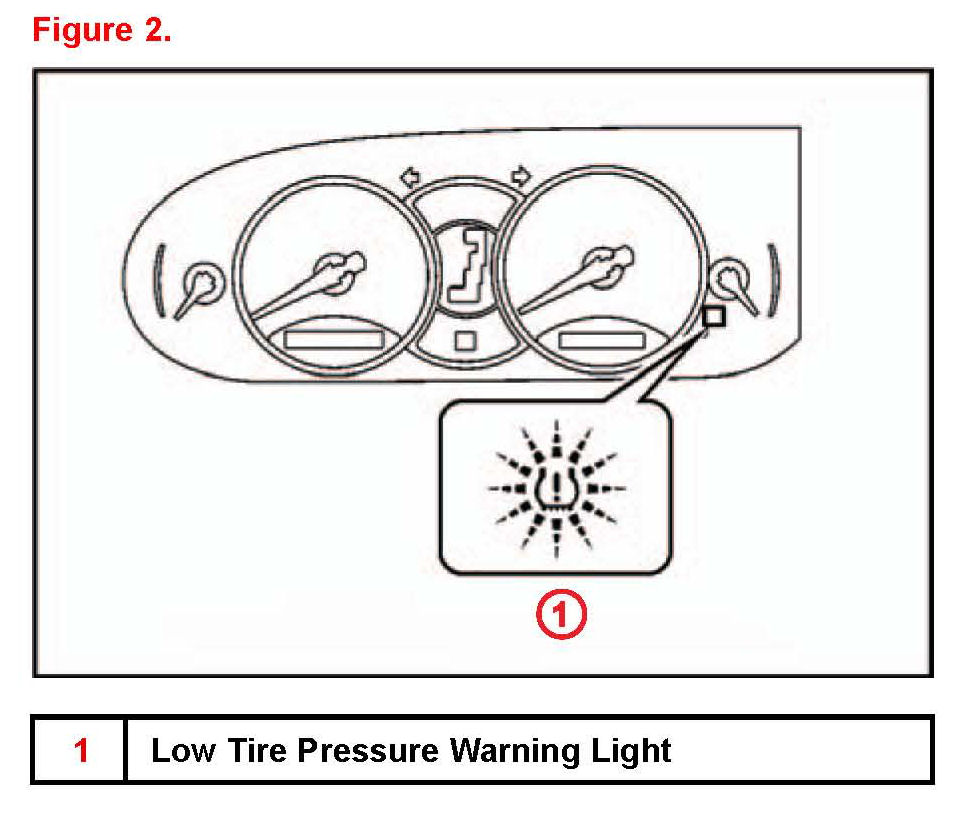 Figure 2.

1

| 1 | Low Tire Pressure Warning Light |
|---|---|