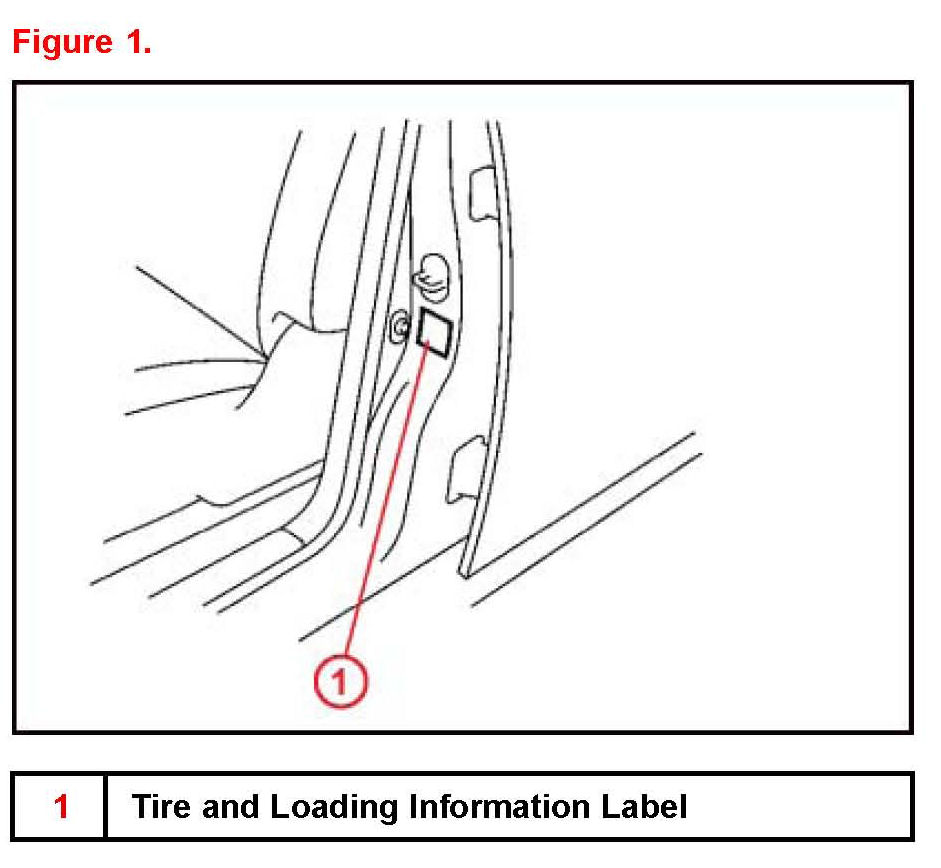 Figure 1.

1

| 1 | Tire and Loading Information Label |
|---|---|