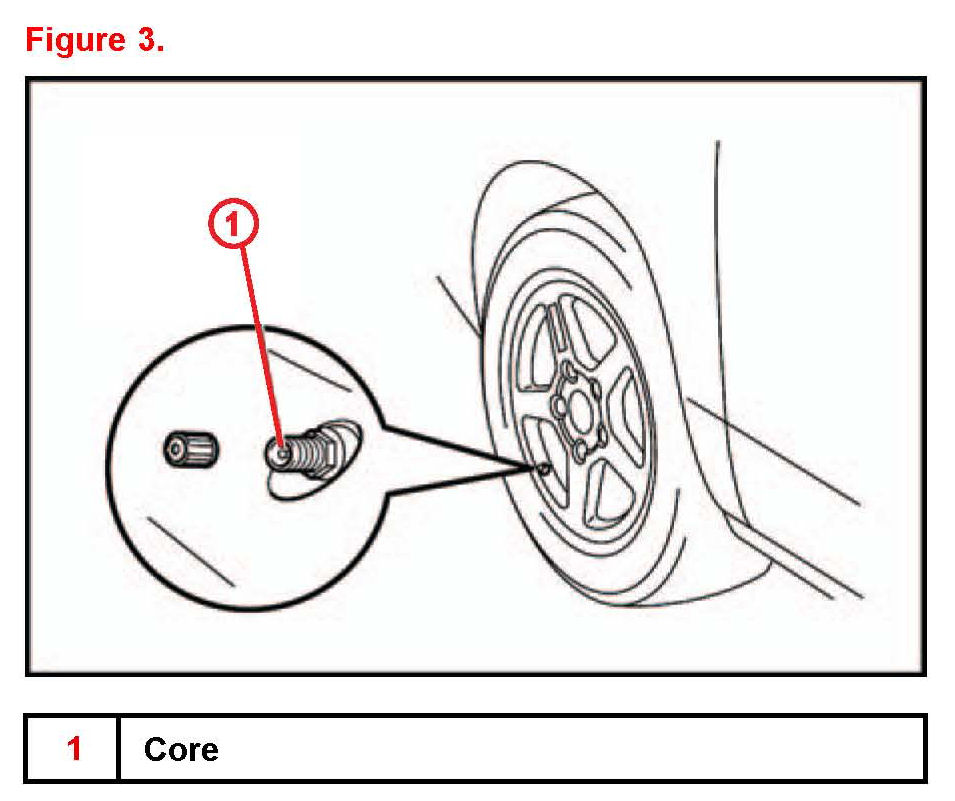 Figure 3.

1

| 1 | Core |
|---|---|