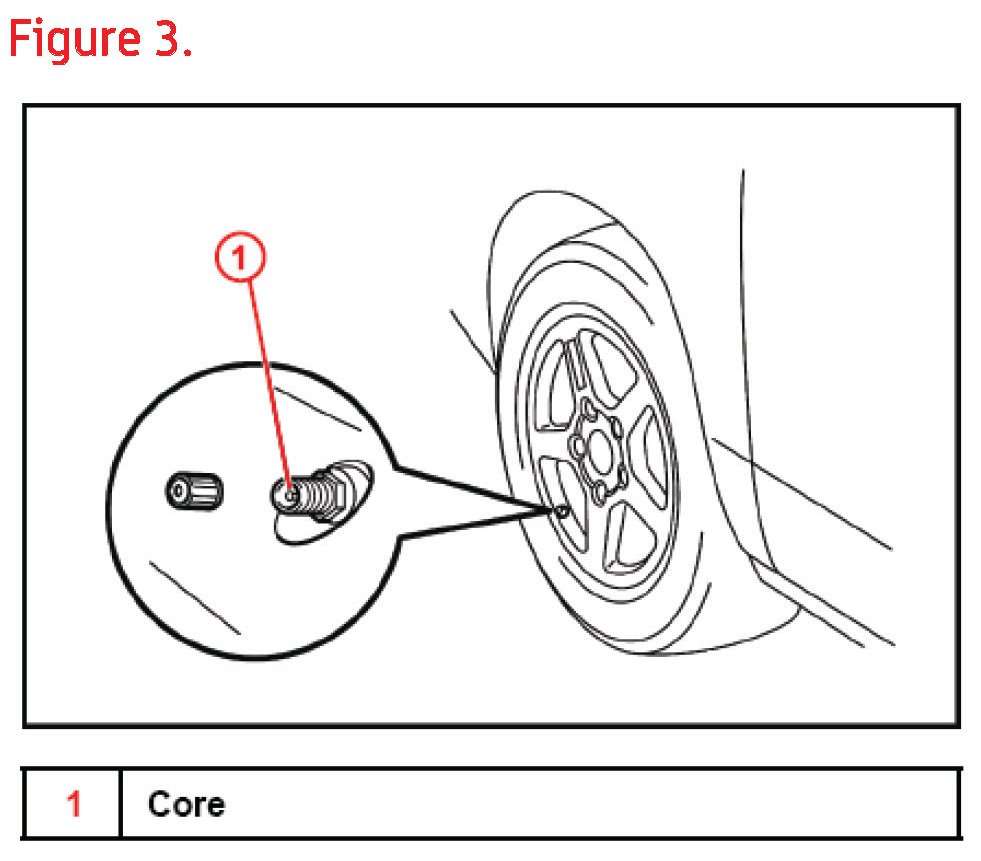 Figure 3.

1

| 1 | Core |
|---|---|