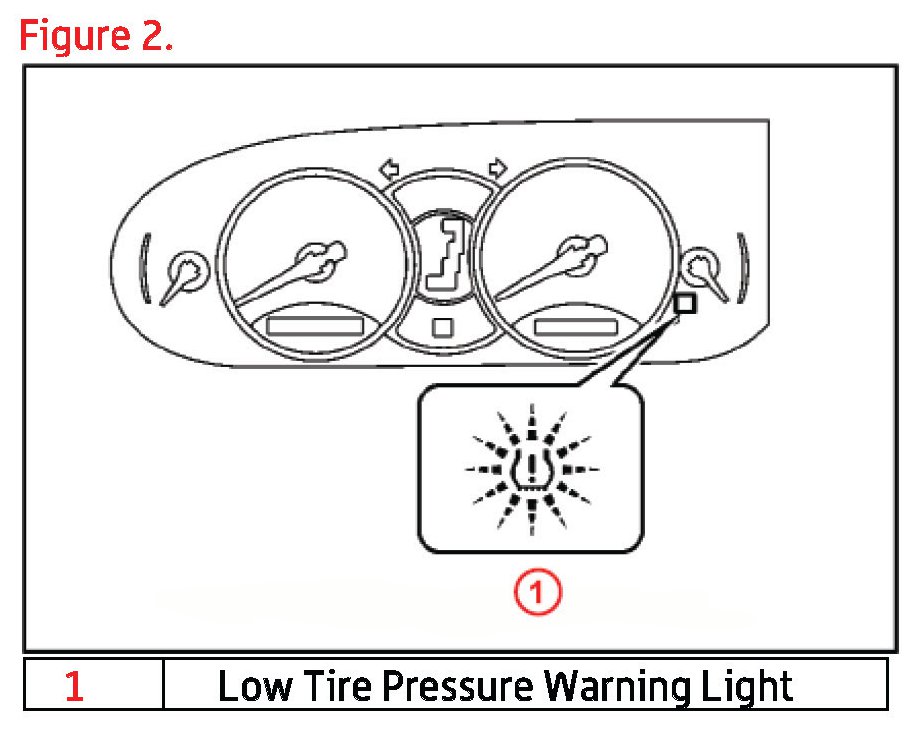 Figure 2.

1

| 1 | Low Tire Pressure Warning Light |
|---|---|