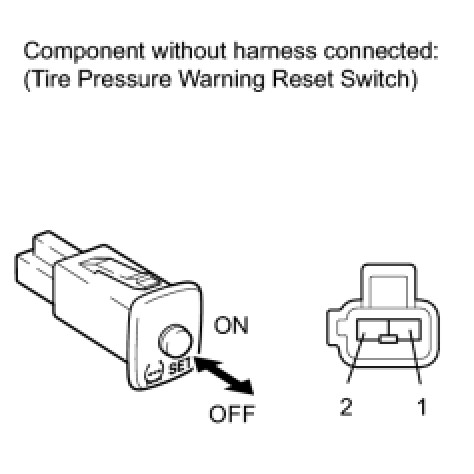 Component without harness connected:
(Tire Pressure Warning Reset Switch)

ON

SET

OFF

2

1