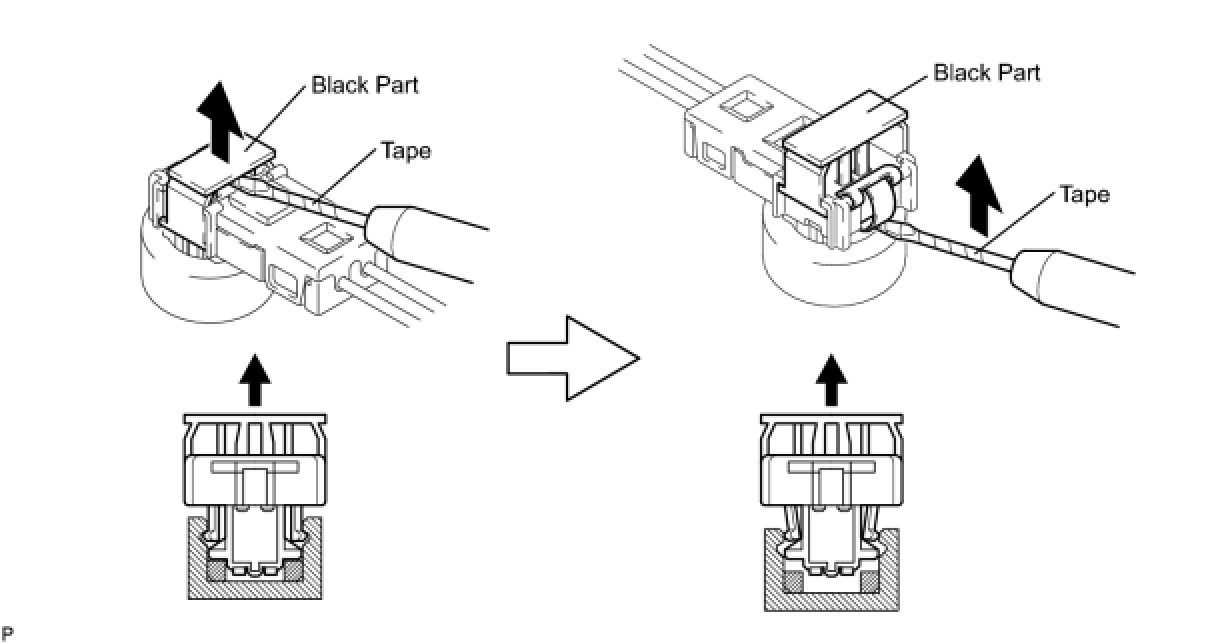 Black Part
Tape

Black Part
Tape

P