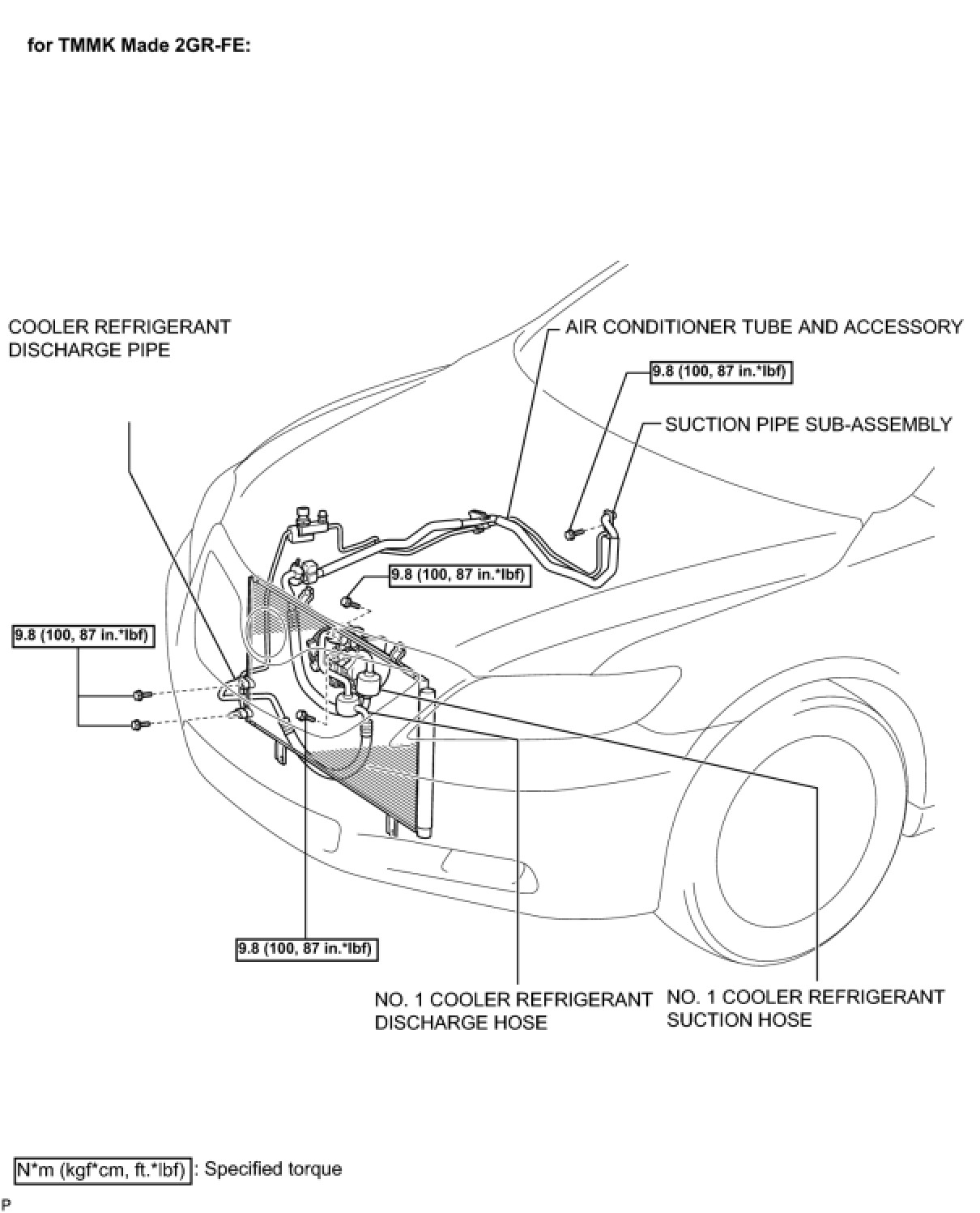 for TMMK Made 2GR-FE:

COOLER REFRIGERANT DISCHARGE PIPE

AIR CONDITIONER TUBE AND ACCESSORY

9.8 (100, 87 in.*lbf)

SUCTION PIPE SUB-ASSEMBLY

9.8 (100, 87 in.*lbf)

9.8 (100, 87 in.*lbf)

9.8 (100, 87 in.*lbf)

NO. 1 COOLER REFRIGERANT DISCHARGE HOSE

NO. 1 COOLER REFRIGERANT SUCTION HOSE

N*m (kgf*cm, ft.*lbf) : Specified torque

P