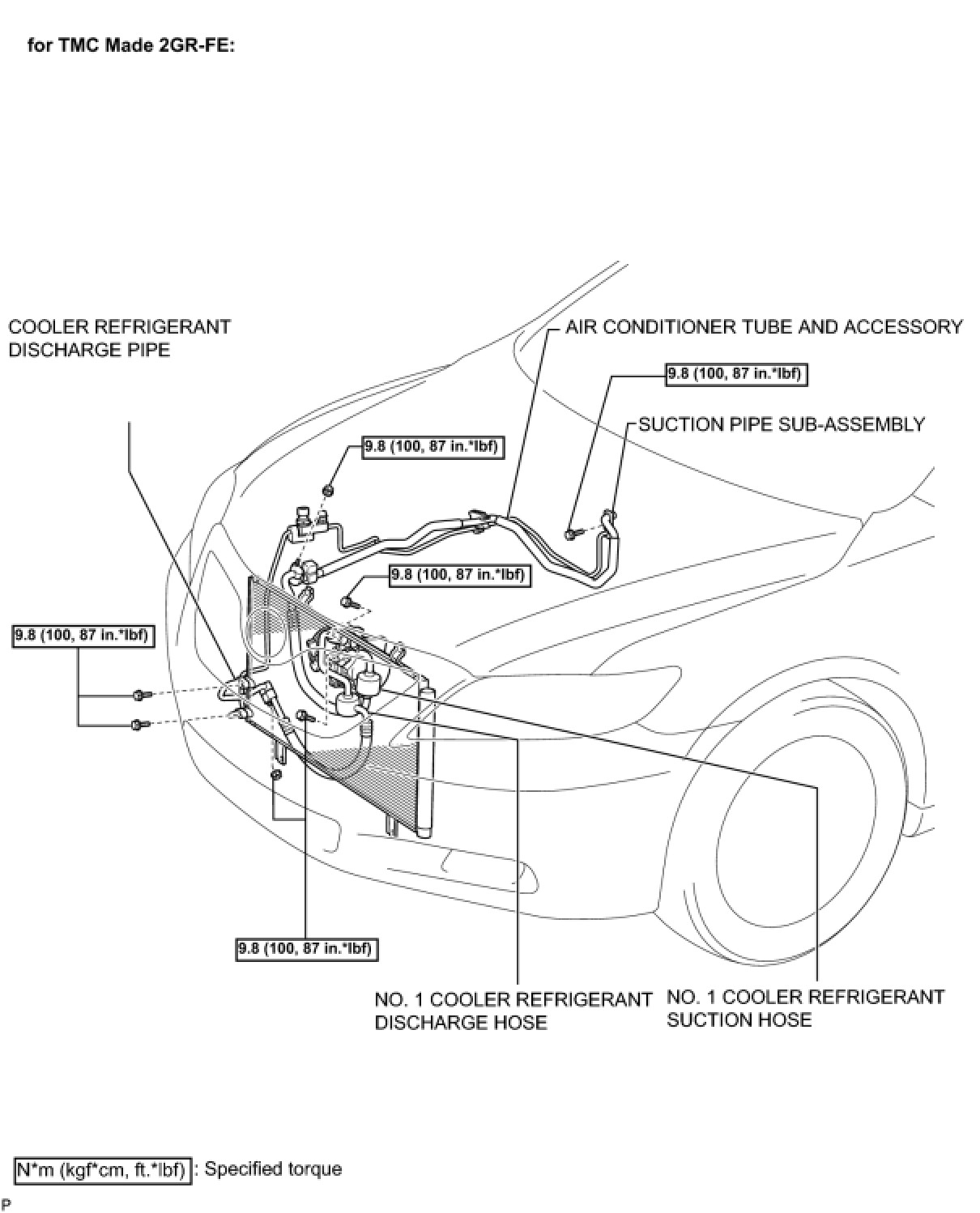 for TMC Made 2GR-FE:

COOLER REFRIGERANT DISCHARGE PIPE

AIR CONDITIONER TUBE AND ACCESSORY

9.8 (100, 87 in.*lbf)

SUCTION PIPE SUB-ASSEMBLY

9.8 (100, 87 in.*lbf)

9.8 (100, 87 in.*lbf)

9.8 (100, 87 in.*lbf)

9.8 (100, 87 in.*lbf)

NO. 1 COOLER REFRIGERANT DISCHARGE HOSE

NO. 1 COOLER REFRIGERANT SUCTION HOSE

N*m (kgf*cm, ft.*lbf) : Specified torque

P