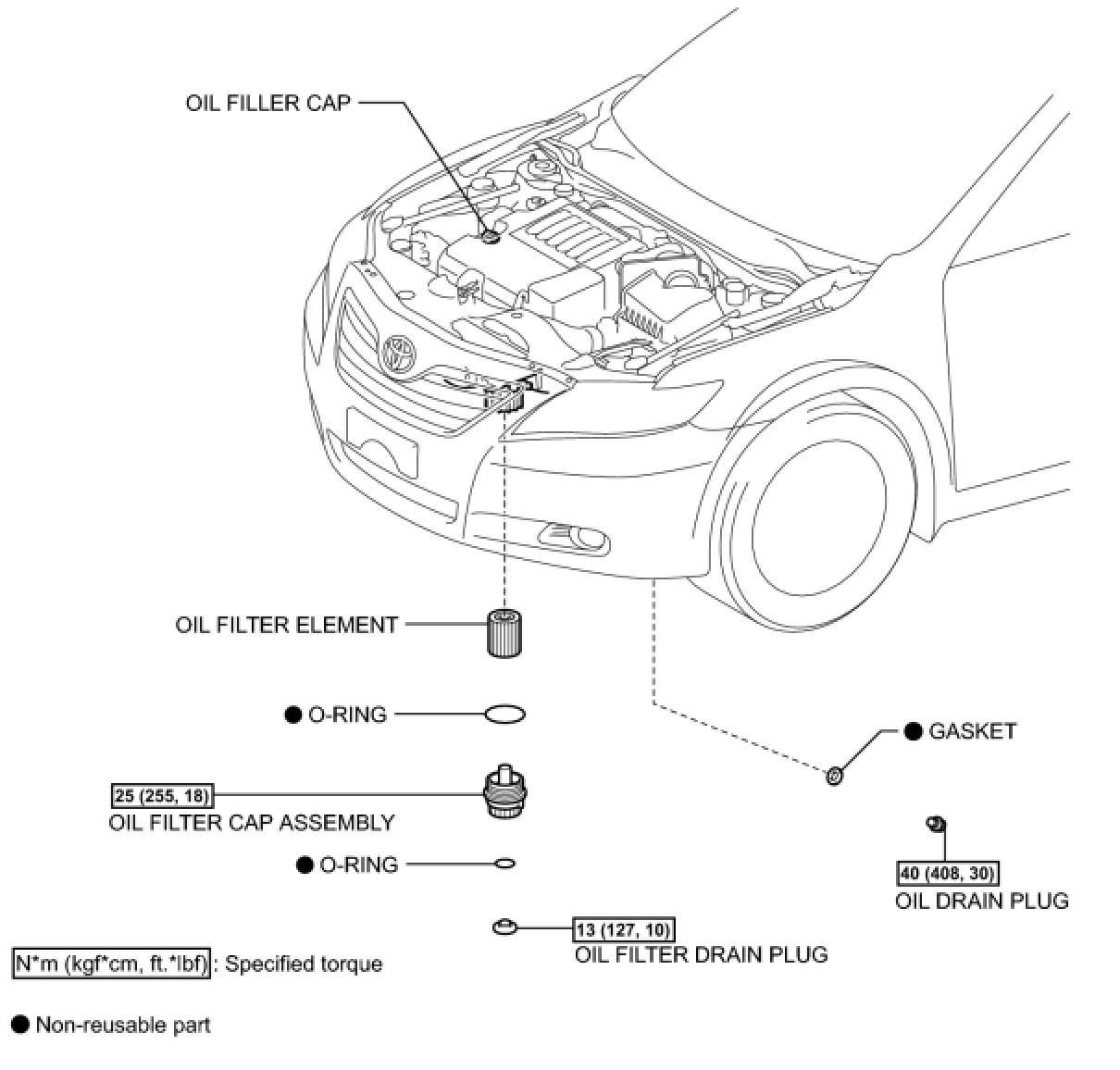 OIL FILLER CAP

OIL FILTER ELEMENT

● O-RING

● GASKET

25 (255, 18)
OIL FILTER CAP ASSEMBLY

● O-RING

40 (408, 30)
OIL DRAIN PLUG

13 (127, 10)
OIL FILTER DRAIN PLUG

N*m (kgf*cm, ft.*lbf) : Specified torque

● Non-reusable part