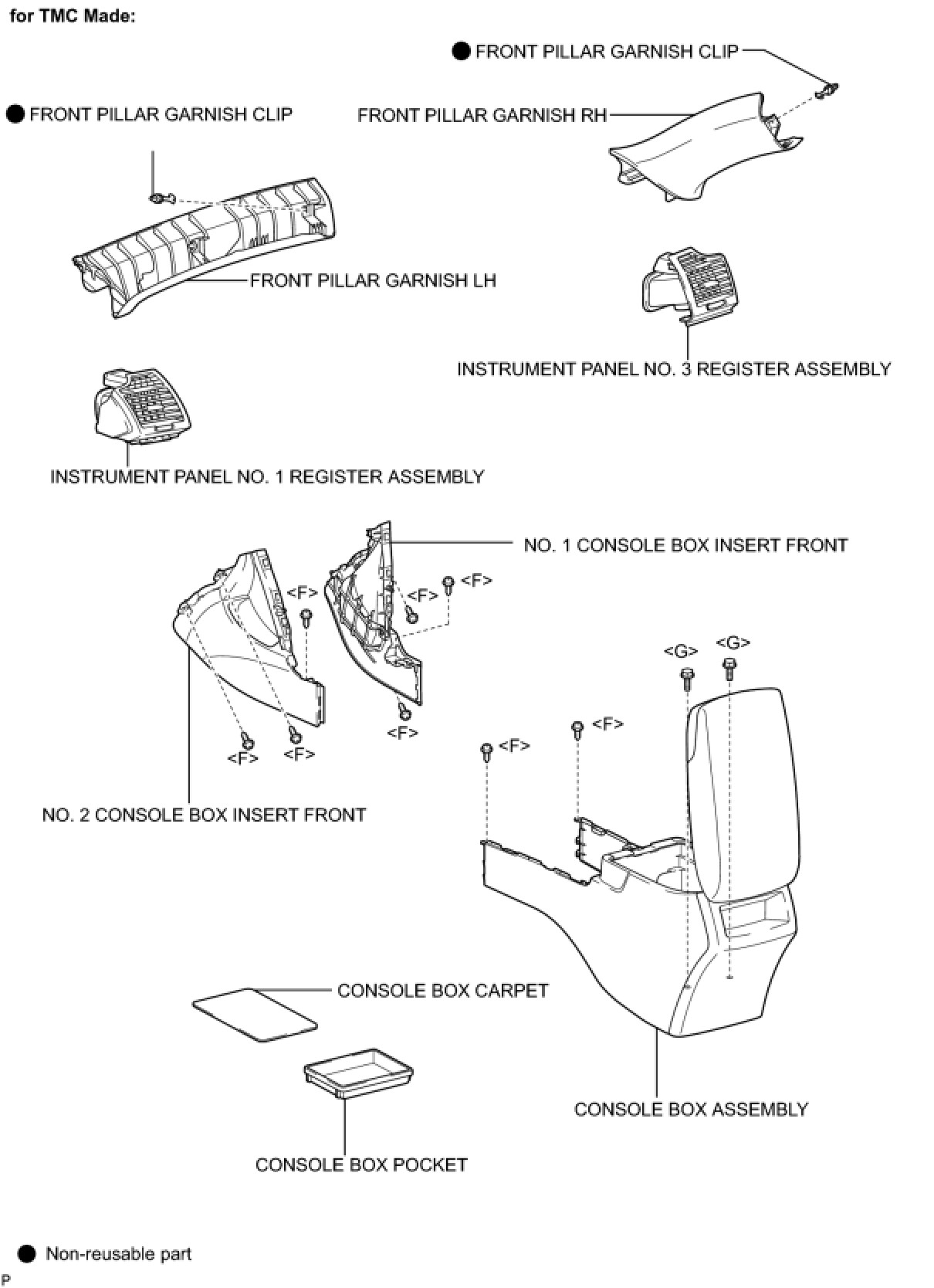 for TMC Made:

● FRONT PILLAR GARNISH CLIP

● FRONT PILLAR GARNISH CLIP

FRONT PILLAR GARNISH RH

FRONT PILLAR GARNISH LH

INSTRUMENT PANEL NO. 3 REGISTER ASSEMBLY

INSTRUMENT PANEL NO. 1 REGISTER ASSEMBLY

NO. 1 CONSOLE BOX INSERT FRONT

<F>

<F>

<F>

<F>

<F>

<F>

<G>

<G>

<F>

<F>

NO. 2 CONSOLE BOX INSERT FRONT

CONSOLE BOX CARPET

CONSOLE BOX ASSEMBLY

CONSOLE BOX POCKET

● Non-reusable part

P