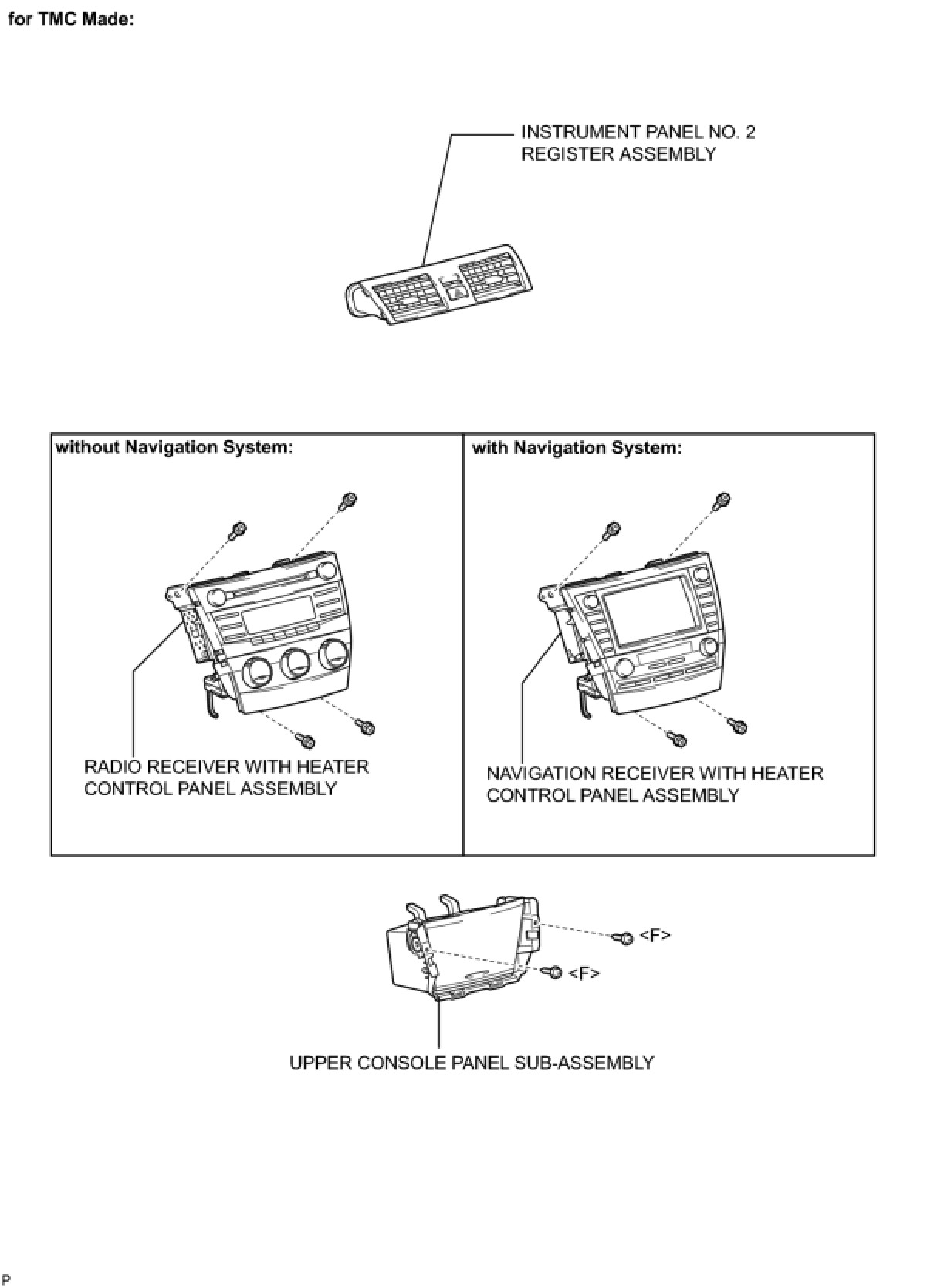 for TMC Made:

INSTRUMENT PANEL NO. 2 REGISTER ASSEMBLY

without Navigation System:

RADIO RECEIVER WITH HEATER CONTROL PANEL ASSEMBLY

with Navigation System:

NAVIGATION RECEIVER WITH HEATER CONTROL PANEL ASSEMBLY

<F>

<F>

UPPER CONSOLE PANEL SUB-ASSEMBLY

P