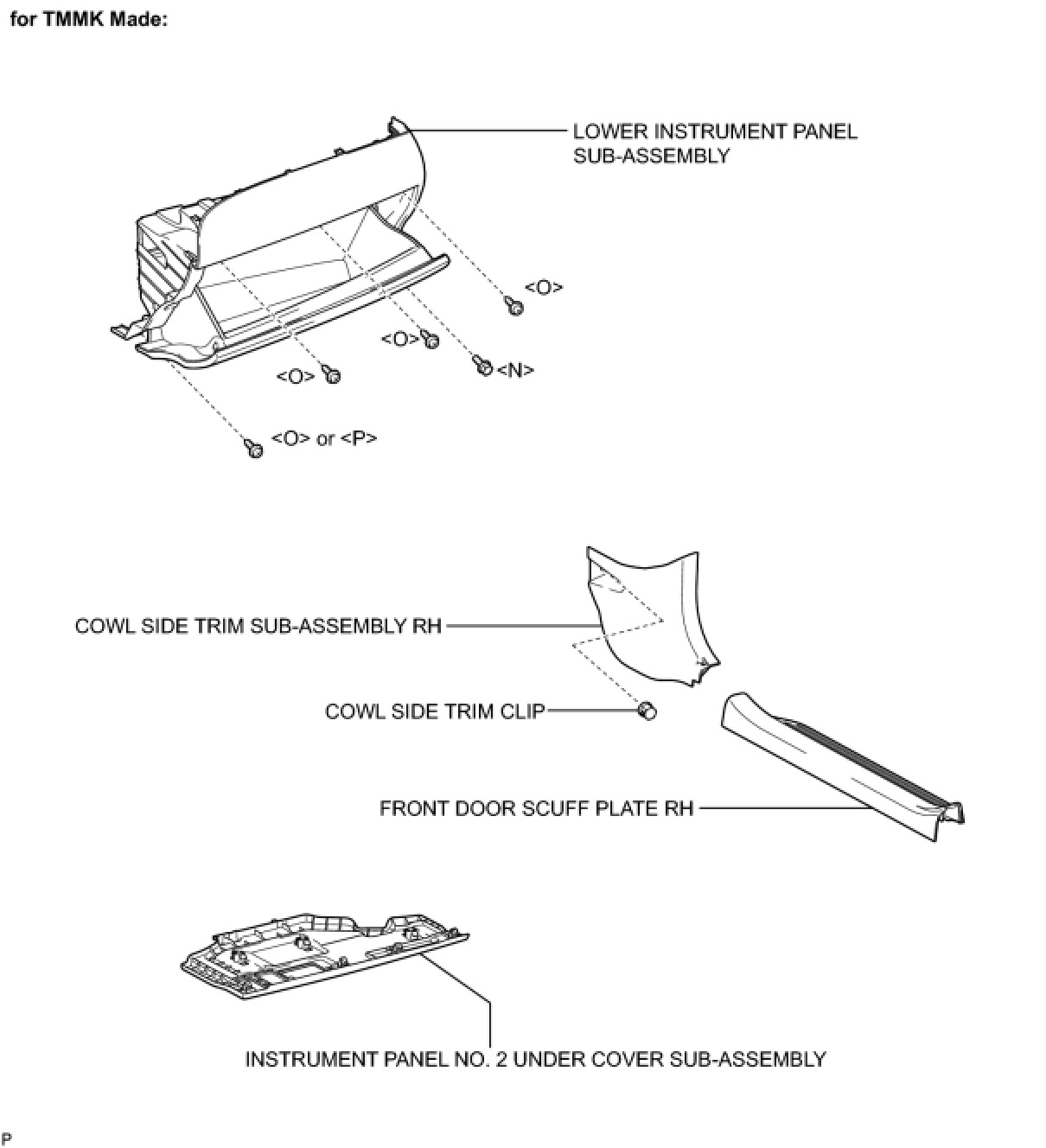 for TMMK Made:

LOWER INSTRUMENT PANEL SUB-ASSEMBLY

<O>

<O>

<N>

<O>

<O> or <P>

COWL SIDE TRIM SUB-ASSEMBLY RH

COWL SIDE TRIM CLIP

FRONT DOOR SCUFF PLATE RH

INSTRUMENT PANEL NO. 2 UNDER COVER SUB-ASSEMBLY

P