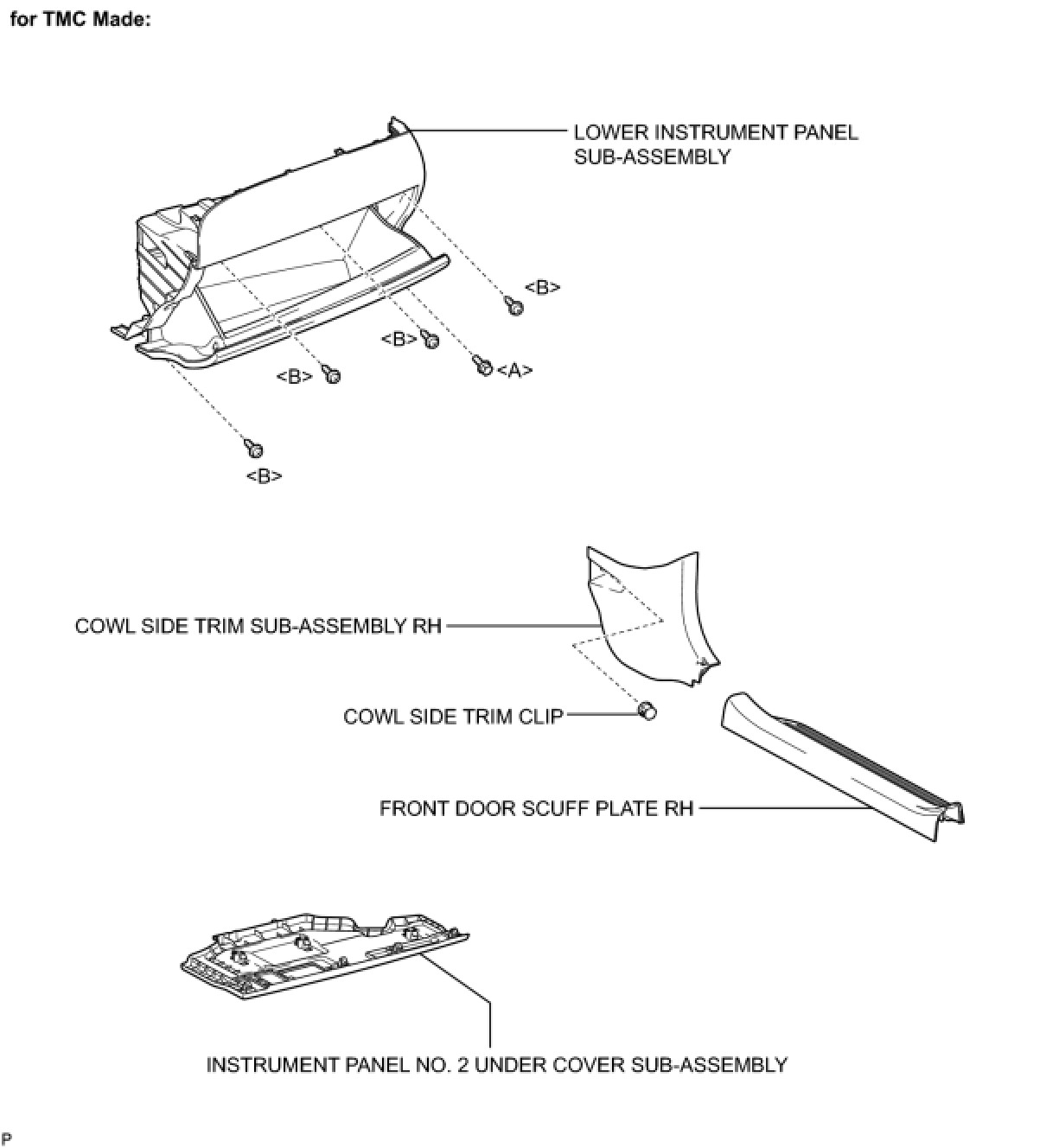 for TMC Made:

LOWER INSTRUMENT PANEL SUB-ASSEMBLY

<B>

<B>

<A>

<B>

<B>

COWL SIDE TRIM SUB-ASSEMBLY RH

COWL SIDE TRIM CLIP

FRONT DOOR SCUFF PLATE RH

INSTRUMENT PANEL NO. 2 UNDER COVER SUB-ASSEMBLY

P