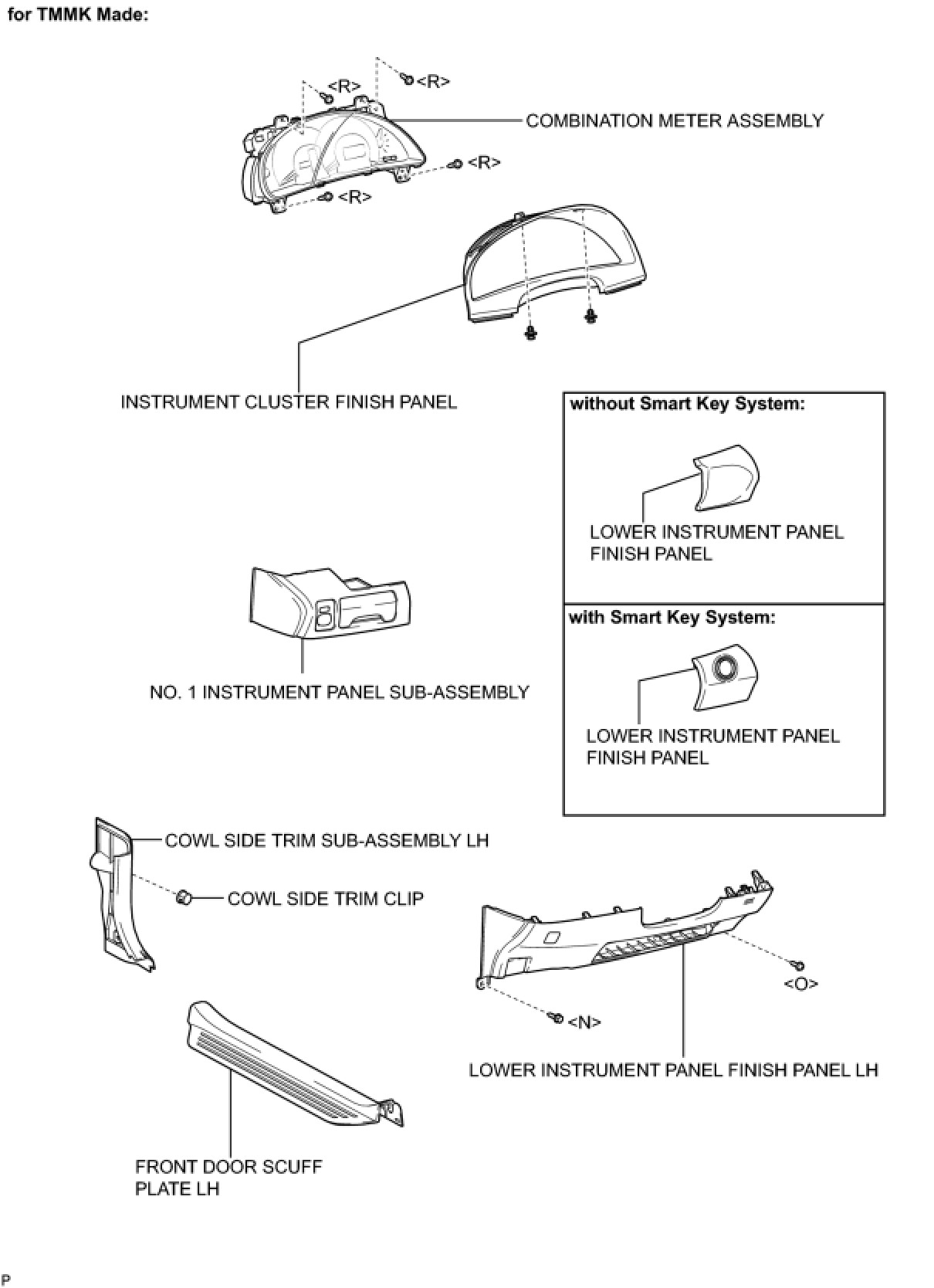 for TMMK Made:

<R>

<R>

COMBINATION METER ASSEMBLY

<R>

<R>

INSTRUMENT CLUSTER FINISH PANEL

without Smart Key System:

LOWER INSTRUMENT PANEL FINISH PANEL

with Smart Key System:

LOWER INSTRUMENT PANEL FINISH PANEL

NO. 1 INSTRUMENT PANEL SUB-ASSEMBLY

COWL SIDE TRIM SUB-ASSEMBLY LH

COWL SIDE TRIM CLIP

<O>

<N>

LOWER INSTRUMENT PANEL FINISH PANEL LH

FRONT DOOR SCUFF PLATE LH

P