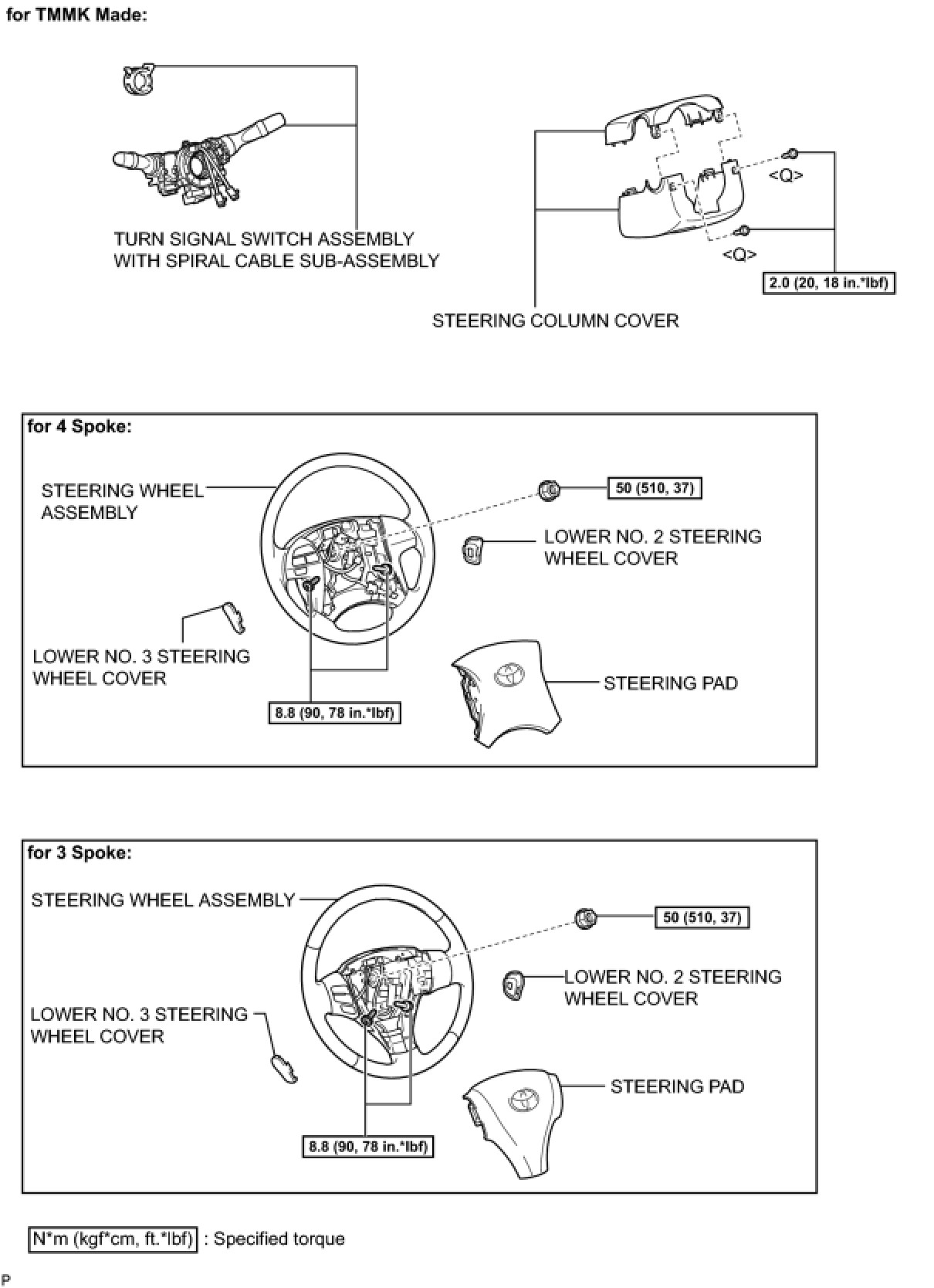 for TMMK Made:

TURN SIGNAL SWITCH ASSEMBLY WITH SPIRAL CABLE SUB-ASSEMBLY

<Q>

<Q>

2.0 (20, 18 in.*lbf)

STEERING COLUMN COVER

for 4 Spoke:

STEERING WHEEL ASSEMBLY

50 (510, 37)

LOWER NO. 2 STEERING WHEEL COVER

LOWER NO. 3 STEERING WHEEL COVER

STEERING PAD

8.8 (90, 78 in.*lbf)

for 3 Spoke:

STEERING WHEEL ASSEMBLY

50 (510, 37)

LOWER NO. 2 STEERING WHEEL COVER

LOWER NO. 3 STEERING WHEEL COVER

STEERING PAD

8.8 (90, 78 in.*lbf)

N*m (kgf*cm, ft.*lbf) : Specified torque

P