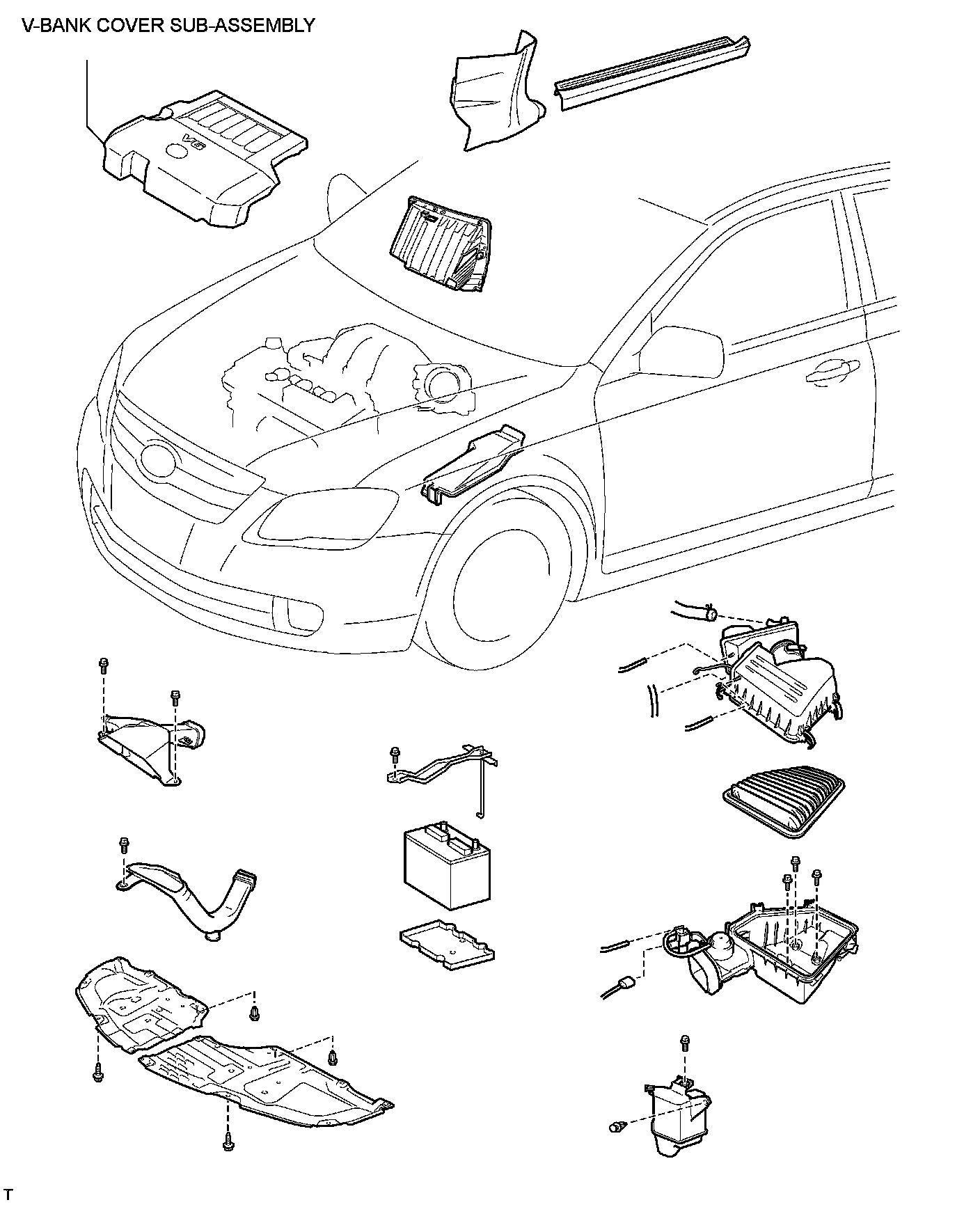 V-BANK COVER SUB-ASSEMBLY

V6

T