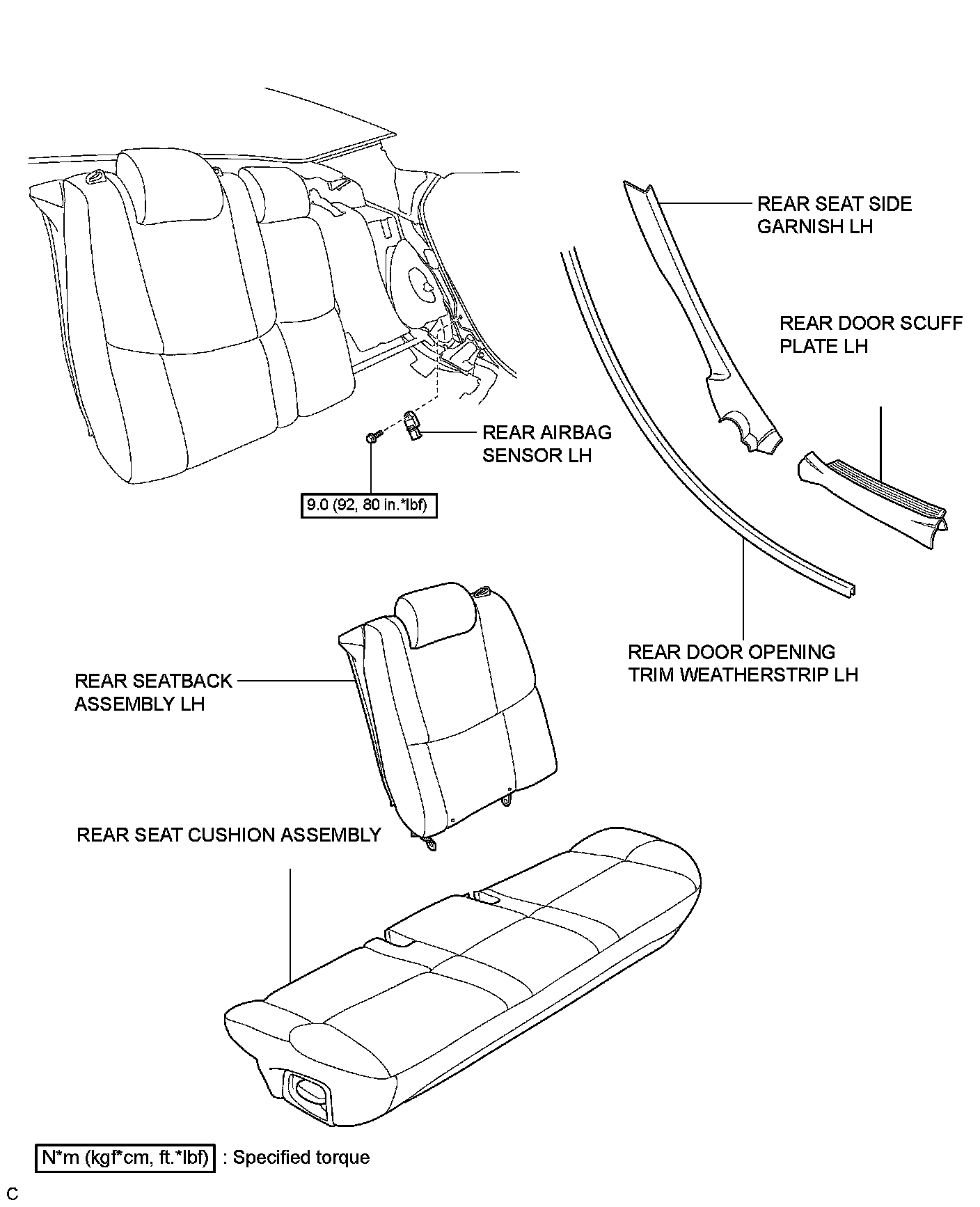 REAR SEAT SIDE GARNISH LH

REAR DOOR SCUFF PLATE LH

REAR AIRBAG SENSOR LH

9.0 (92, 80 in.*lbf)

REAR DOOR OPENING TRIM WEATHERSTRIP LH

REAR SEATBACK ASSEMBLY LH

REAR SEAT CUSHION ASSEMBLY

N*m (kgf*cm, ft.*lbf) : Specified torque

C