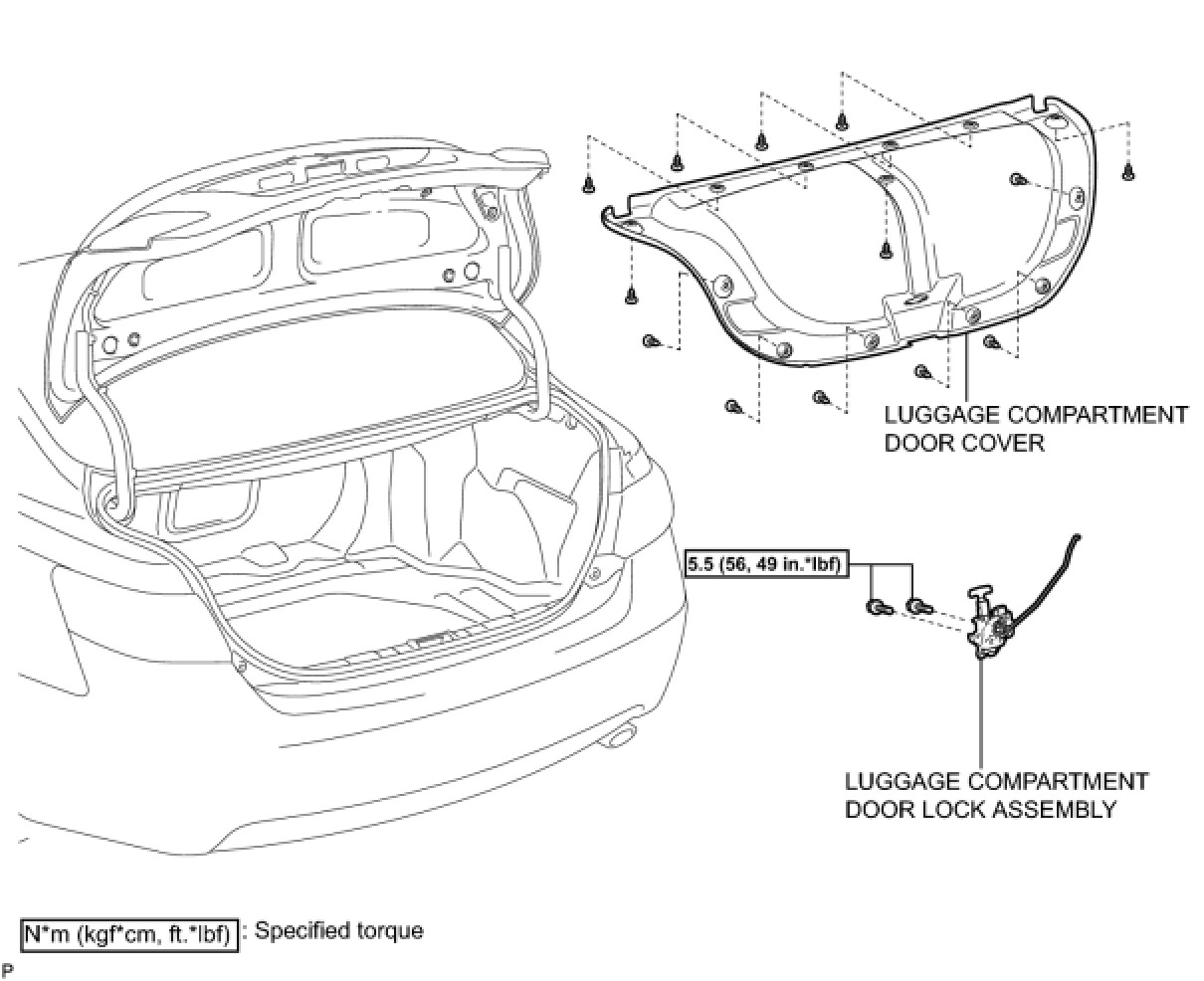 LUGGAGE COMPARTMENT
DOOR COVER

5.5 (56, 49 in.*lbf)

LUGGAGE COMPARTMENT
DOOR LOCK ASSEMBLY

N*m (kgf*cm, ft.*lbf) : Specified torque

P