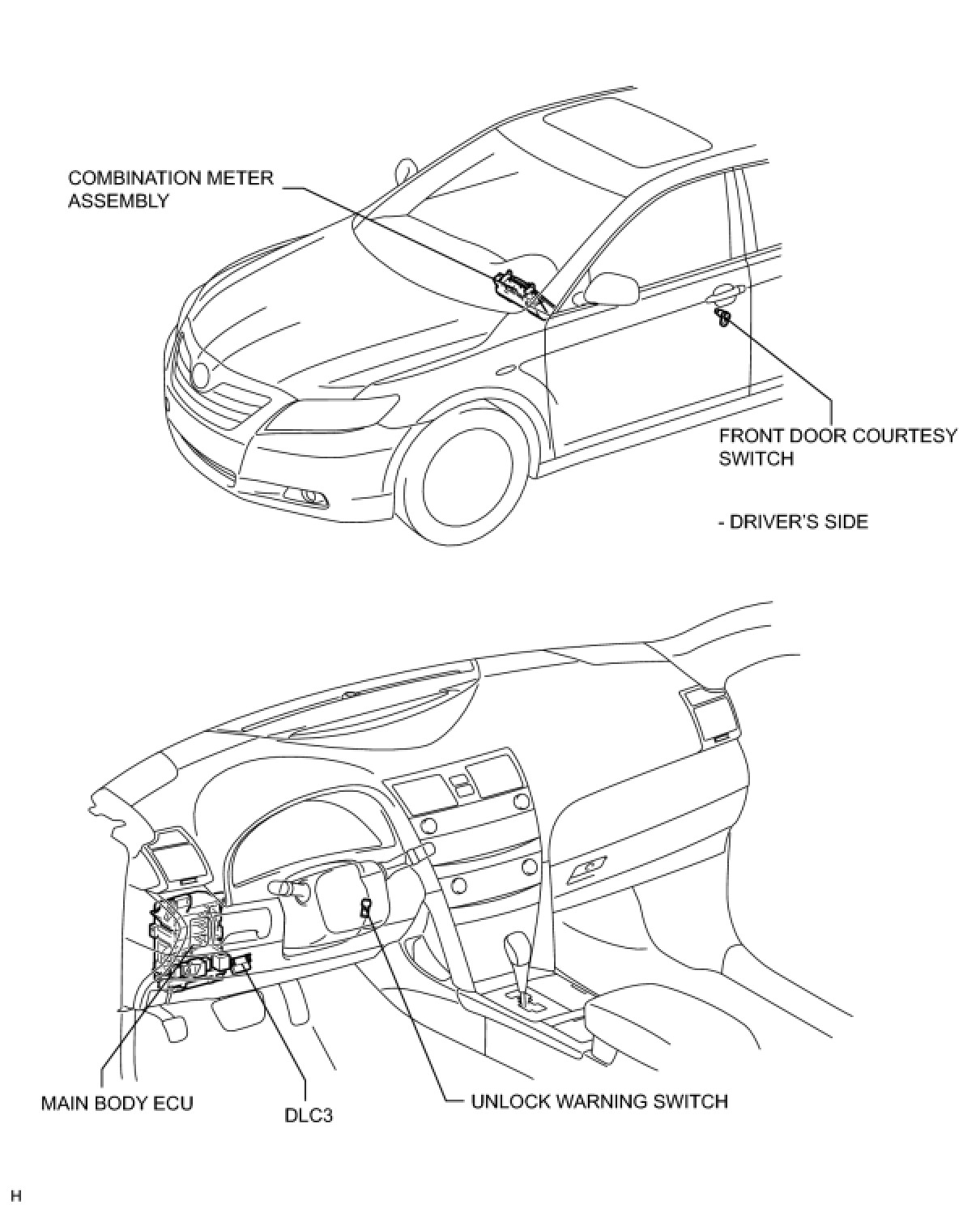 COMBINATION METER ASSEMBLY

FRONT DOOR COURTESY SWITCH

- DRIVER'S SIDE

MAIN BODY ECU

DLC3

UNLOCK WARNING SWITCH

H