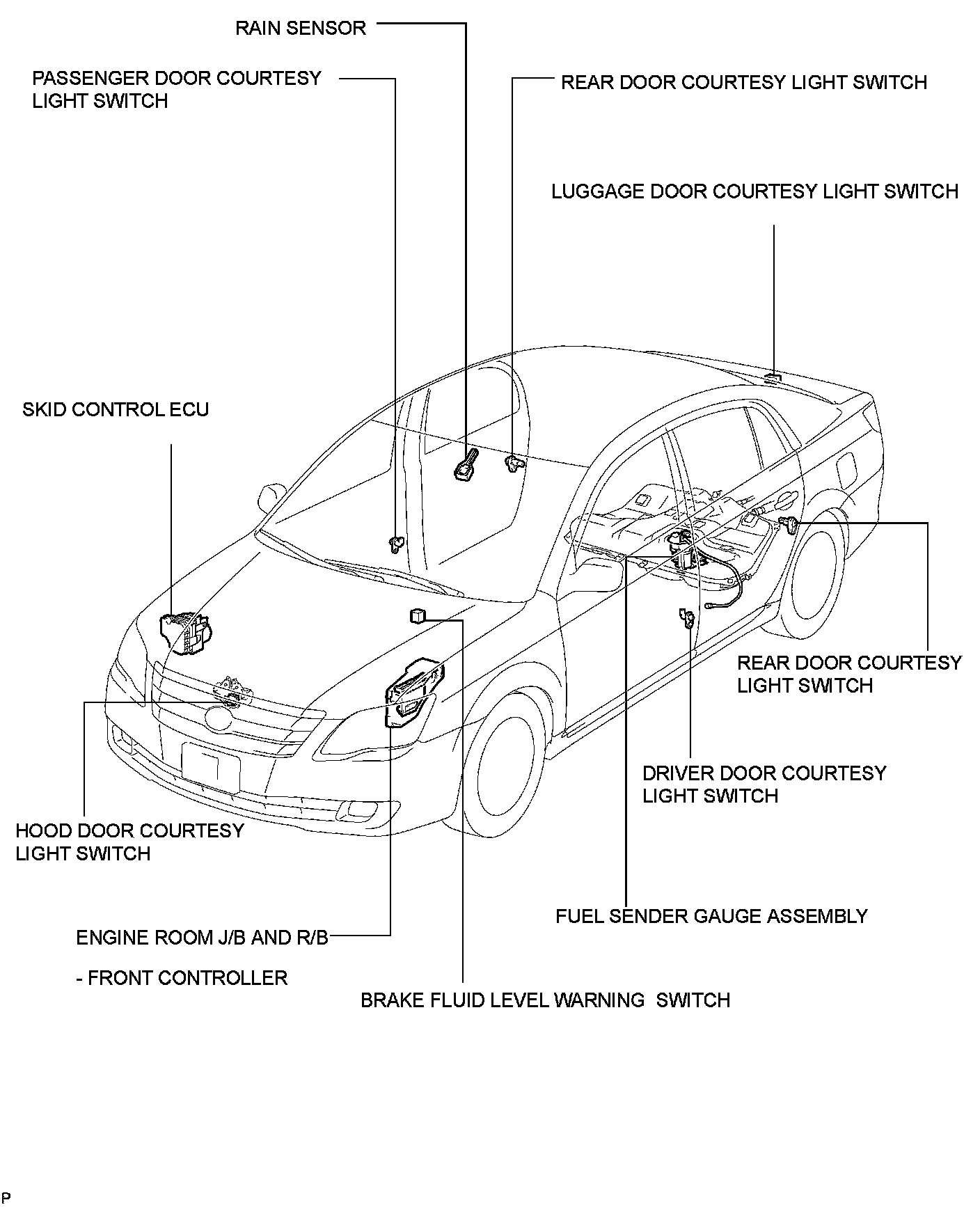 RAIN SENSOR

PASSENGER DOOR COURTESY LIGHT SWITCH

REAR DOOR COURTESY LIGHT SWITCH

LUGGAGE DOOR COURTESY LIGHT SWITCH

SKID CONTROL ECU

REAR DOOR COURTESY LIGHT SWITCH

DRIVER DOOR COURTESY LIGHT SWITCH

HOOD DOOR COURTESY LIGHT SWITCH

FUEL SENDER GAUGE ASSEMBLY

ENGINE ROOM J/B AND R/B

- FRONT CONTROLLER

BRAKE FLUID LEVEL WARNING SWITCH

P