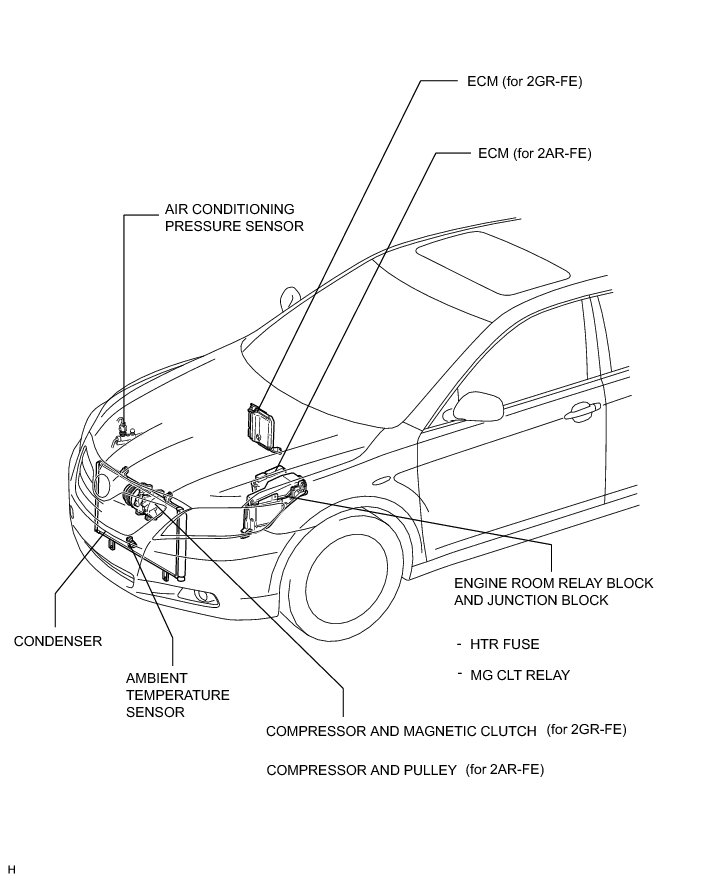 ECM (for 2GR-FE)

ECM (for 2AR-FE)

AIR CONDITIONING PRESSURE SENSOR

ENGINE ROOM RELAY BLOCK AND JUNCTION BLOCK

- HTR FUSE

- MG CLT RELAY

CONDENSER

AMBIENT TEMPERATURE SENSOR

COMPRESSOR AND MAGNETIC CLUTCH (for 2GR-FE)

COMPRESSOR AND PULLEY (for 2AR-FE)

H