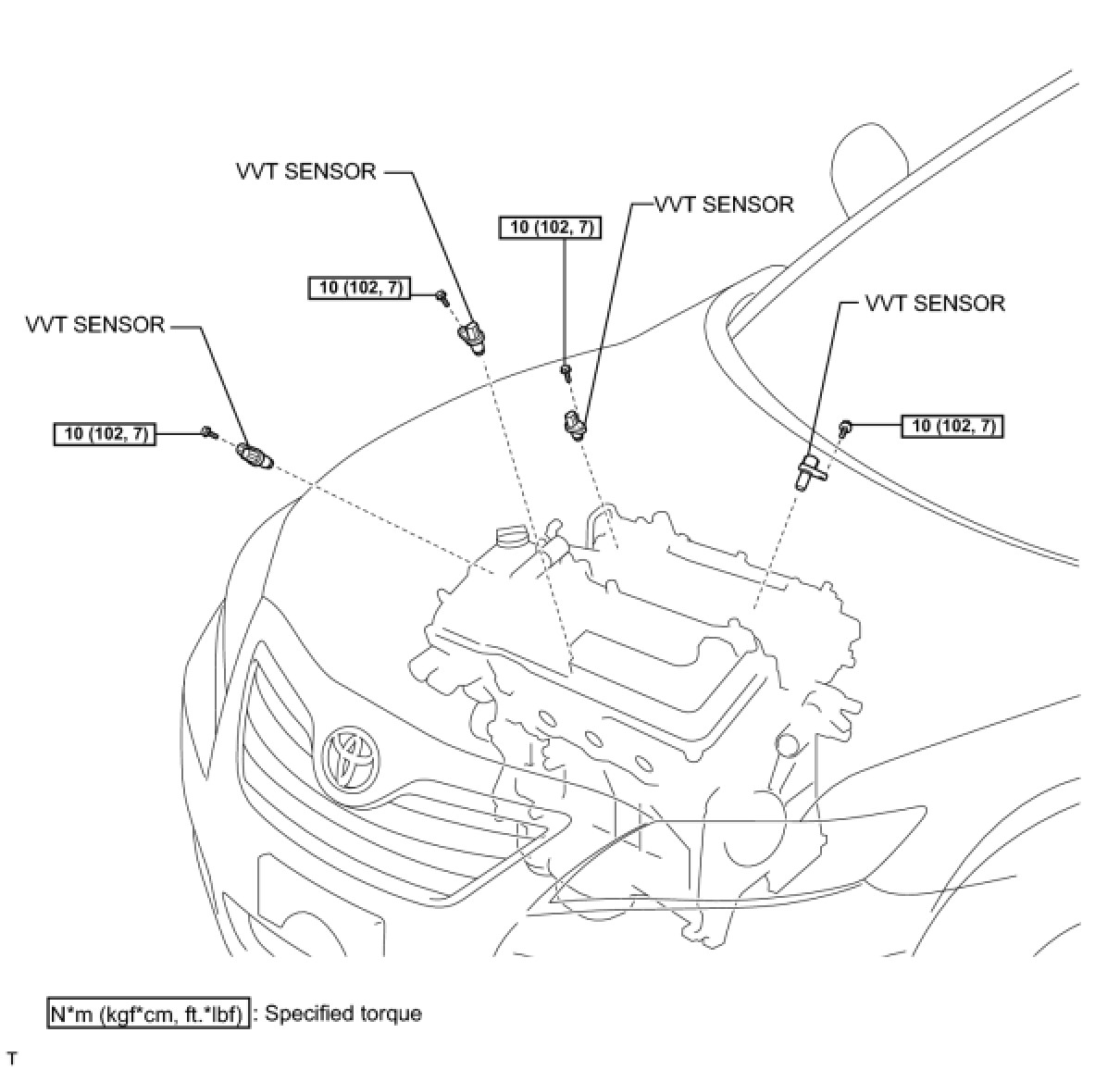 VVT SENSOR

VVT SENSOR

10 (102, 7)

10 (102, 7)

VVT SENSOR

VVT SENSOR

10 (102, 7)

10 (102, 7)

N*m (kgf*cm, ft.*lbf) : Specified torque

T