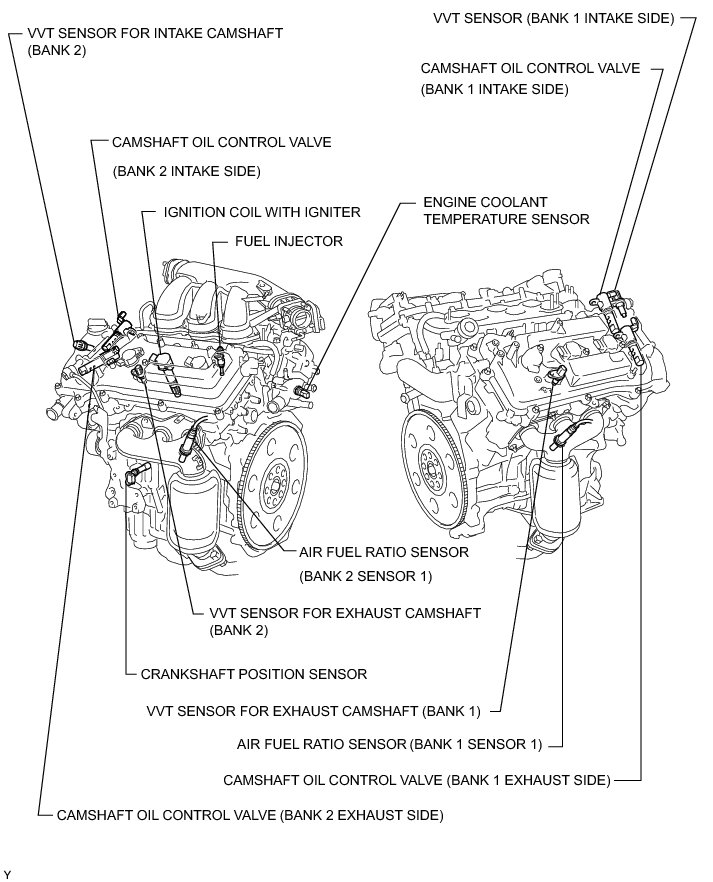 VVT SENSOR FOR INTAKE CAMSHAFT (BANK 2)

VVT SENSOR (BANK 1 INTAKE SIDE)

CAMSHAFT OIL CONTROL VALVE (BANK 1 INTAKE SIDE)

CAMSHAFT OIL CONTROL VALVE (BANK 2 INTAKE SIDE)

IGNITION COIL WITH IGNITER

ENGINE COOLANT TEMPERATURE SENSOR

FUEL INJECTOR

AIR FUEL RATIO SENSOR (BANK 2 SENSOR 1)

VVT SENSOR FOR EXHAUST CAMSHAFT (BANK 2)

CRANKSHAFT POSITION SENSOR

VVT SENSOR FOR EXHAUST CAMSHAFT (BANK 1)

AIR FUEL RATIO SENSOR (BANK 1 SENSOR 1)

CAMSHAFT OIL CONTROL VALVE (BANK 1 EXHAUST SIDE)

CAMSHAFT OIL CONTROL VALVE (BANK 2 EXHAUST SIDE)

Y