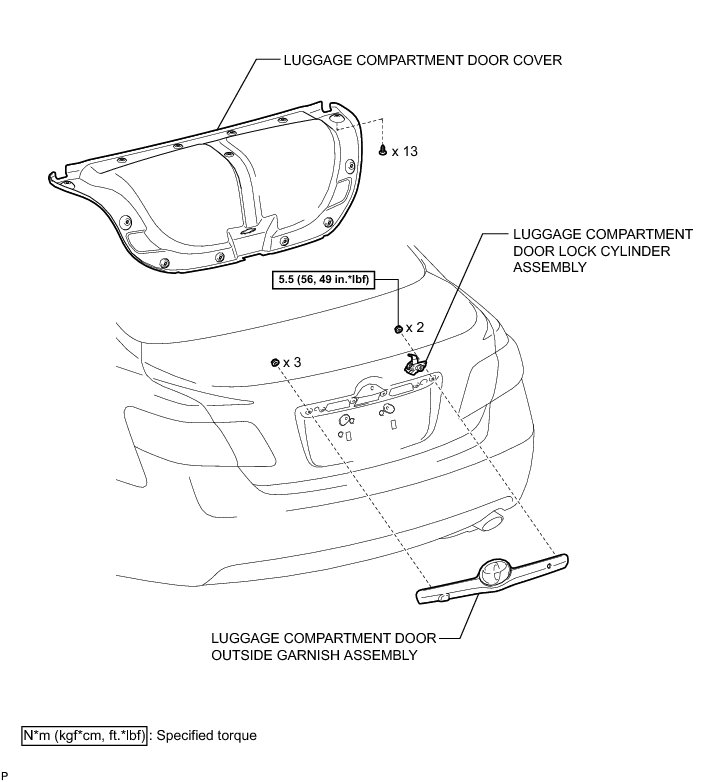 LUGGAGE COMPARTMENT DOOR COVER

x 13

LUGGAGE COMPARTMENT DOOR LOCK CYLINDER ASSEMBLY

5.5 (56, 49 in.*lbf)

x 2

x 3

LUGGAGE COMPARTMENT DOOR OUTSIDE GARNISH ASSEMBLY

N*m (kgf*cm, ft.*lbf) : Specified torque

P