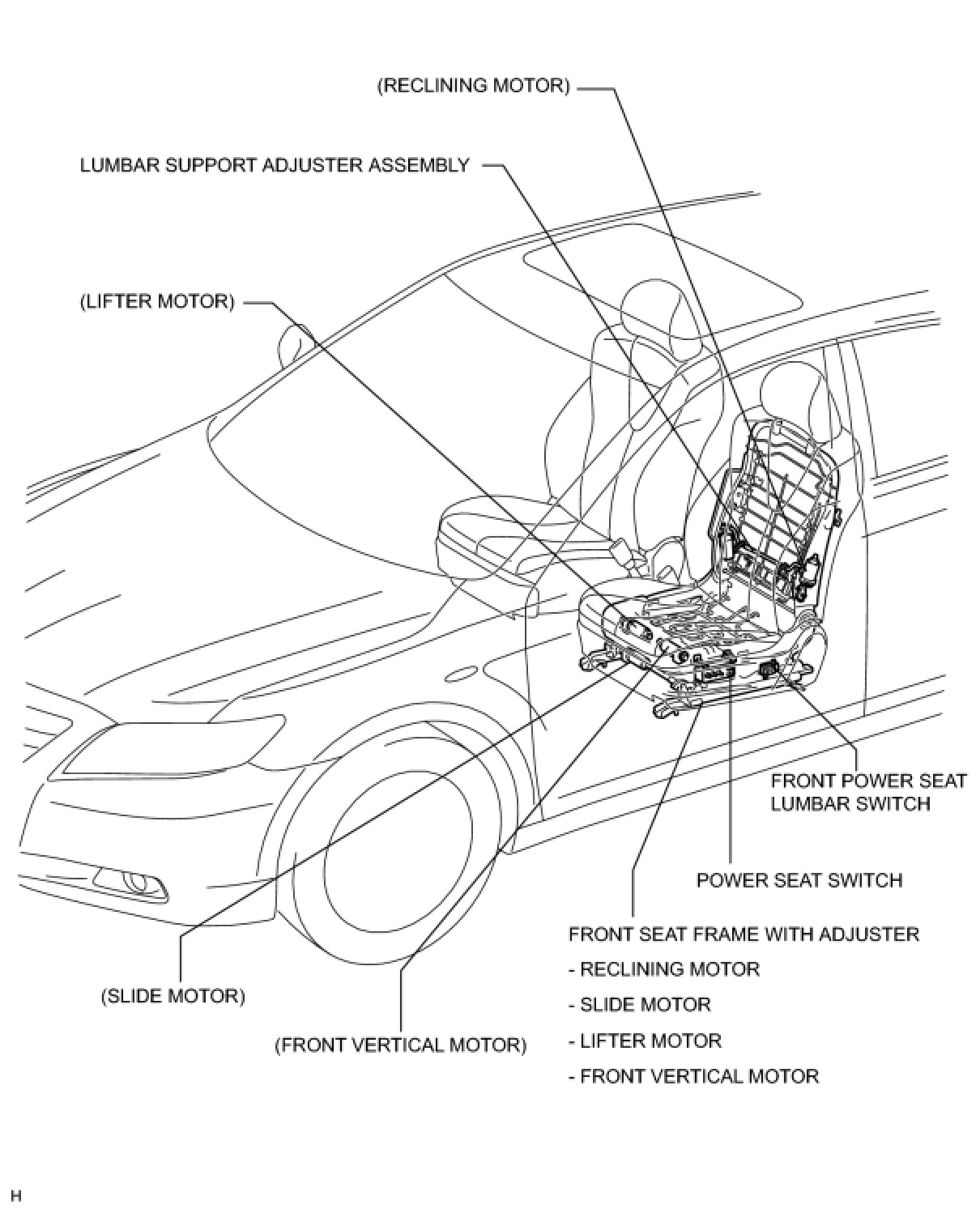 (RECLINING MOTOR)

LUMBAR SUPPORT ADJUSTER ASSEMBLY

(LIFTER MOTOR)

FRONT POWER SEAT LUMBAR SWITCH

POWER SEAT SWITCH

FRONT SEAT FRAME WITH ADJUSTER
- RECLINING MOTOR
- SLIDE MOTOR
- LIFTER MOTOR
- FRONT VERTICAL MOTOR

(SLIDE MOTOR)

(FRONT VERTICAL MOTOR)

H