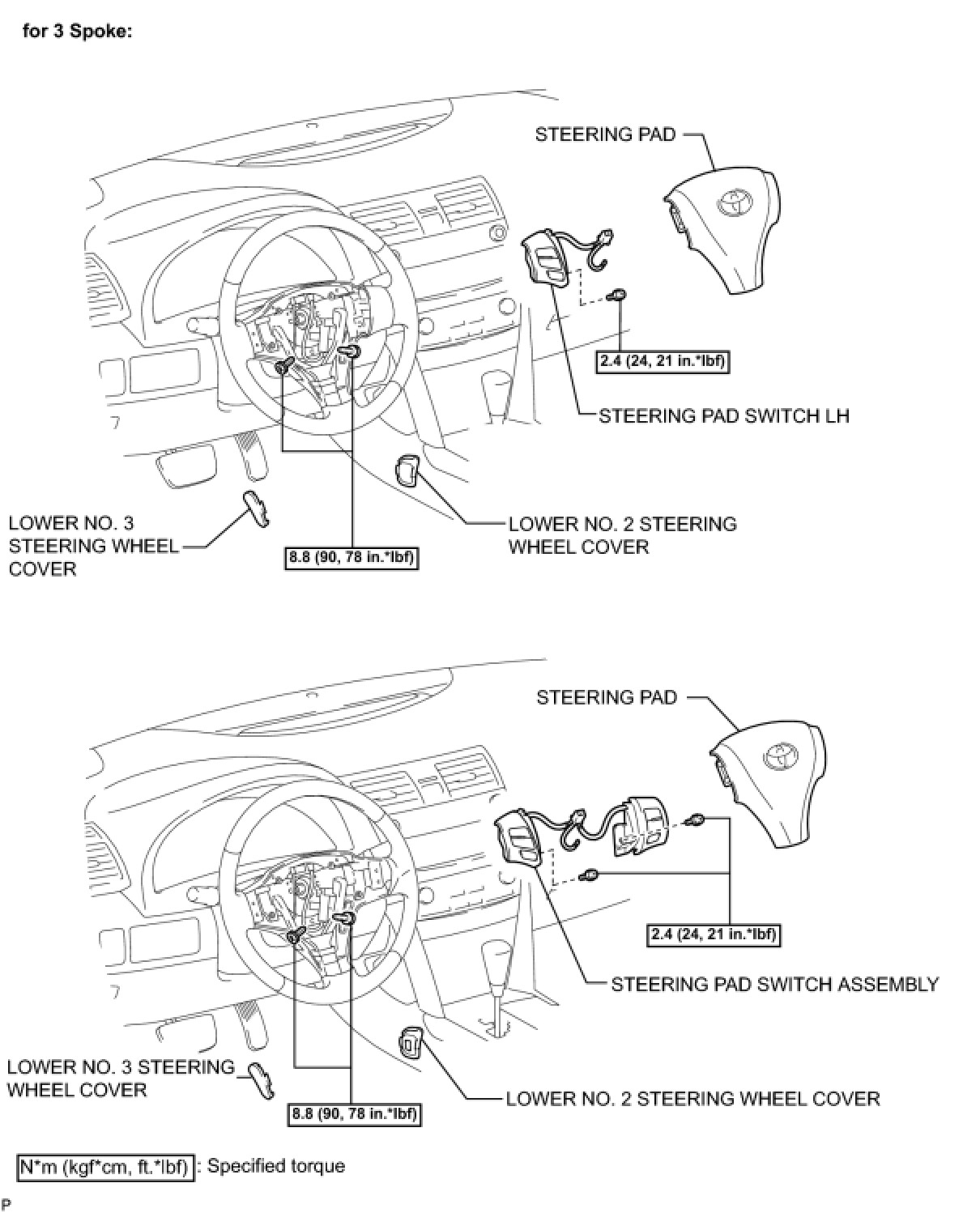 for 3 Spoke:

STEERING PAD

2.4 (24, 21 in.*lbf)

STEERING PAD SWITCH LH

LOWER NO. 3 STEERING WHEEL COVER

8.8 (90, 78 in.*lbf)

LOWER NO. 2 STEERING WHEEL COVER

STEERING PAD

2.4 (24, 21 in.*lbf)

STEERING PAD SWITCH ASSEMBLY

LOWER NO. 3 STEERING WHEEL COVER

8.8 (90, 78 in.*lbf)

LOWER NO. 2 STEERING WHEEL COVER

N*m (kgf*cm, ft.*lbf) : Specified torque

P