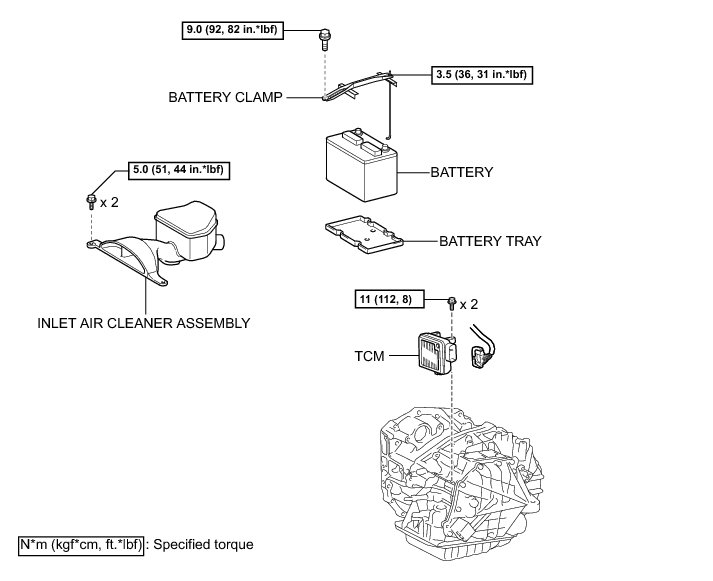 9.0 (92, 82 in.*lbf)

3.5 (36, 31 in.*lbf)

BATTERY CLAMP

5.0 (51, 44 in.*lbf)

x 2

BATTERY

BATTERY TRAY

INLET AIR CLEANER ASSEMBLY

11 (112, 8)

x 2

TCM

N*m (kgf*cm, ft.*lbf) : Specified torque