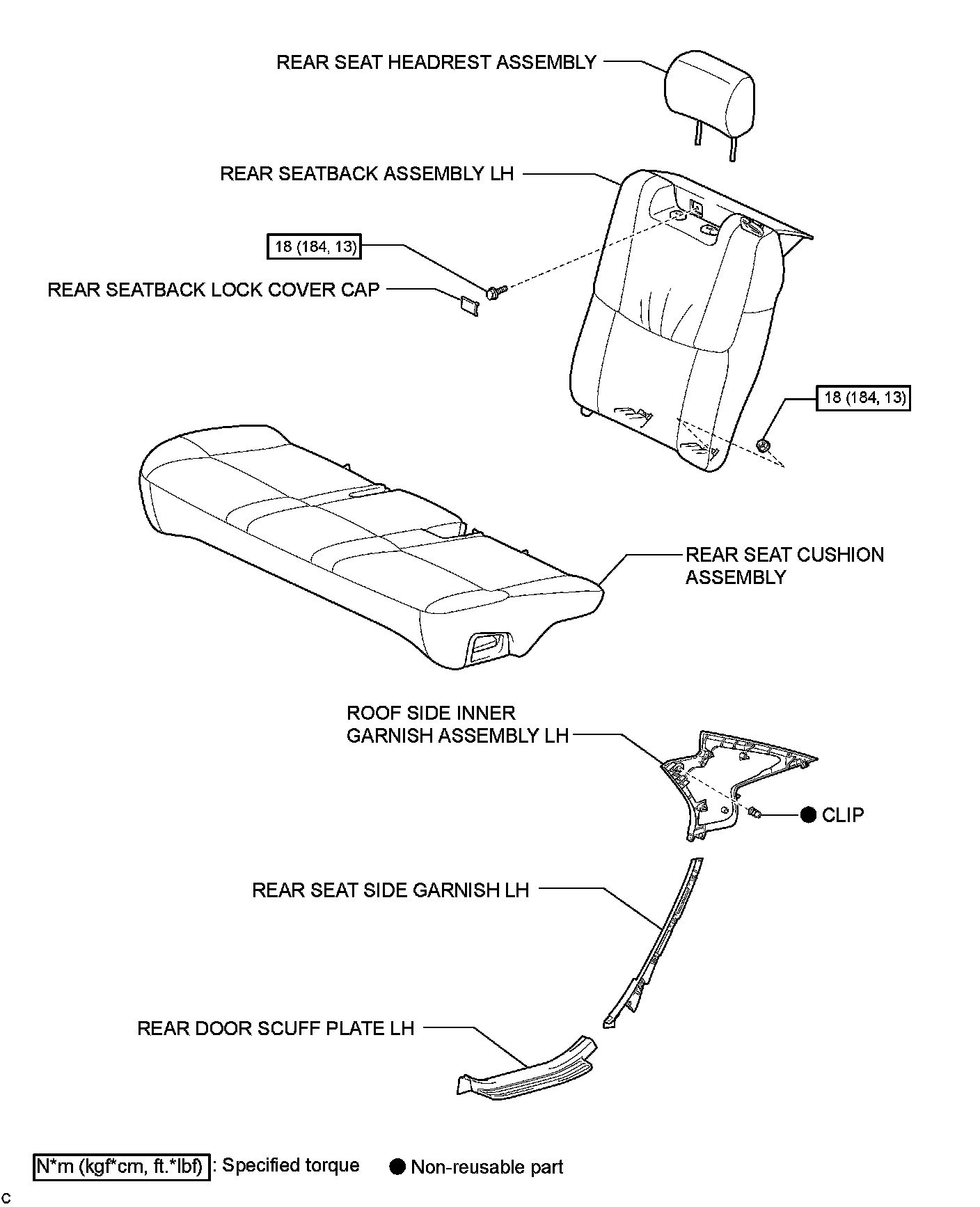 REAR SEAT HEADREST ASSEMBLY

REAR SEATBACK ASSEMBLY LH

18 (184, 13)

REAR SEATBACK LOCK COVER CAP

18 (184, 13)

REAR SEAT CUSHION ASSEMBLY

ROOF SIDE INNER GARNISH ASSEMBLY LH

● CLIP

REAR SEAT SIDE GARNISH LH

REAR DOOR SCUFF PLATE LH

N*m (kgf*cm, ft.*lbf) : Specified torque ● Non-reusable part

C