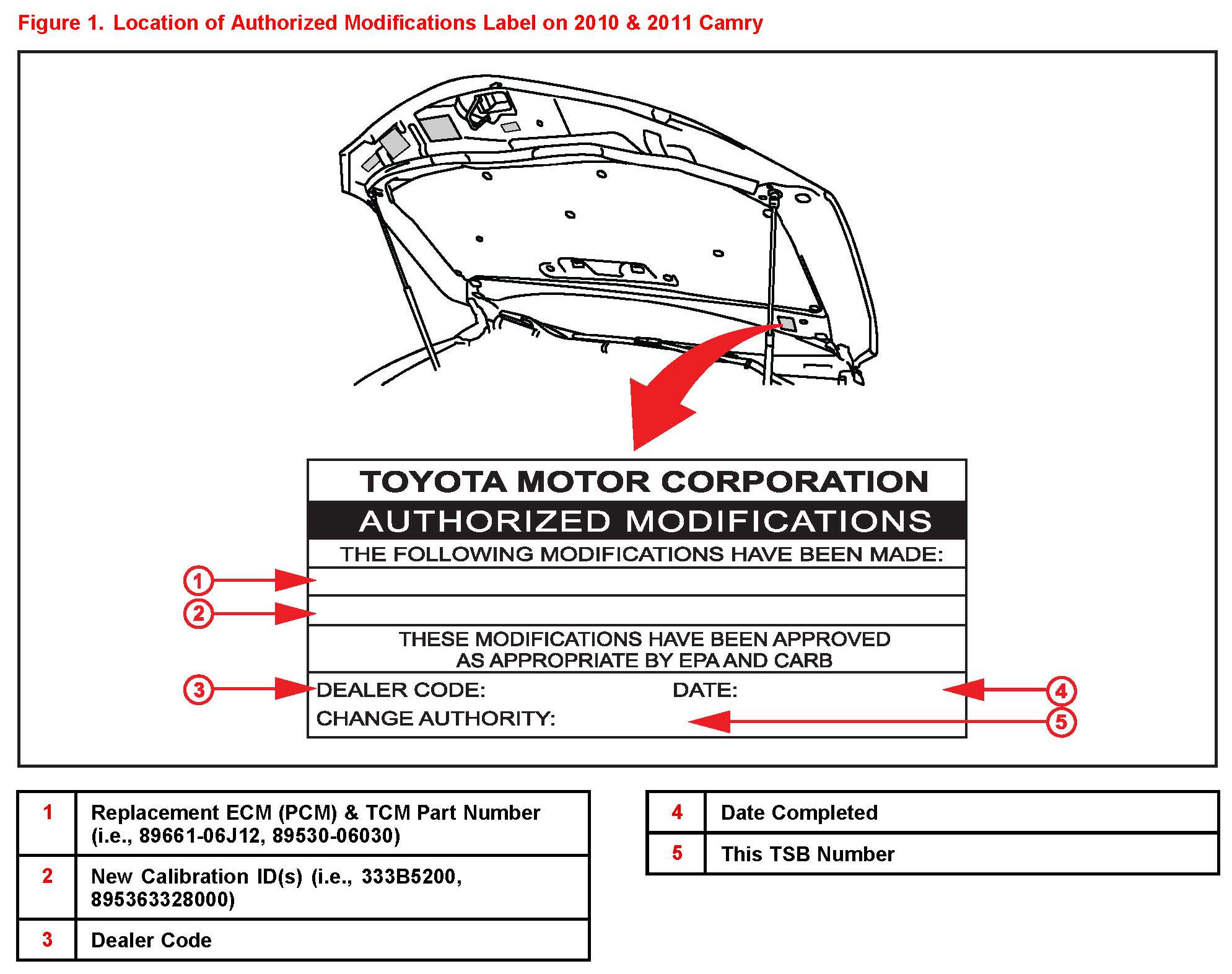 Figure 1. Location of Authorized Modifications Label on 2010 & 2011 Camry

TOYOTA MOTOR CORPORATION
AUTHORIZED MODIFICATIONS
THE FOLLOWING MODIFICATIONS HAVE BEEN MADE:

1

2

THESE MODIFICATIONS HAVE BEEN APPROVED AS APPROPRIATE BY EPA AND CARB

3
DEALER CODE: DATE:
4
CHANGE AUTHORITY:
5

| 1 | Replacement ECM (PCM) & TCM Part Number (i.e., 89661-06J12, 89530-06030) |
|---|---|
| 2 | New Calibration ID(s) (i.e., 333B5200, 895363328000) |
| 3 | Dealer Code |

| 4 | Date Completed |
|---|---|
| 5 | This TSB Number |