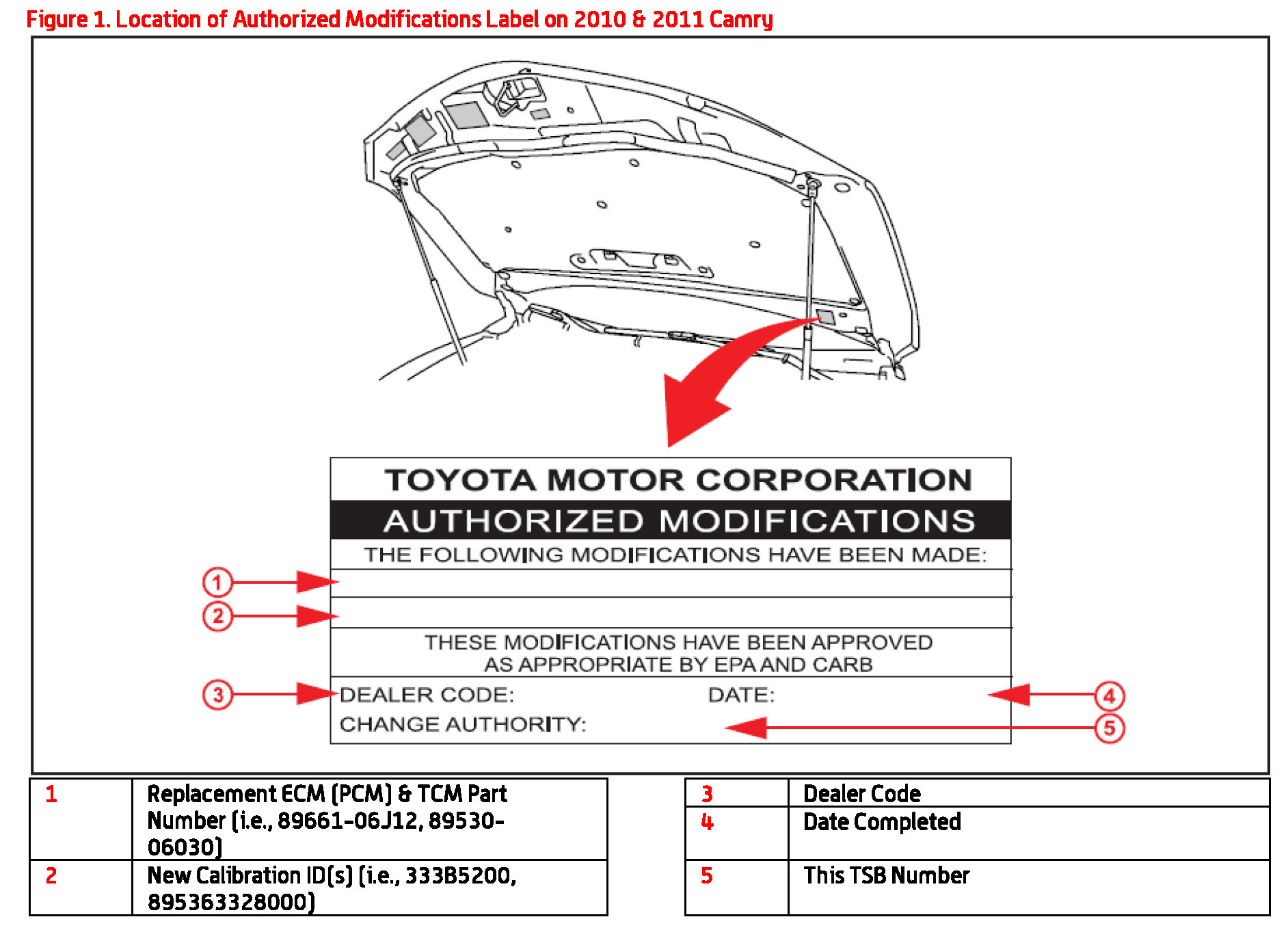 Figure 1. Location of Authorized Modifications Label on 2010 & 2011 Camry

TOYOTA MOTOR CORPORATION

AUTHORIZED MODIFICATIONS

THE FOLLOWING MODIFICATIONS HAVE BEEN MADE:

1

2

THESE MODIFICATIONS HAVE BEEN APPROVED AS APPROPRIATE BY EPA AND CARB

3

DEALER CODE: DATE:

4

CHANGE AUTHORITY:

5

| 1 | Replacement ECM (PCM) & TCM Part Number (i.e., 89661-06J12, 89530-06030) |
|---|---|
| 2 | New Calibration ID(s) (i.e., 333B5200, 895363328000) |

| 3 | Dealer Code |
|---|---|
| 4 | Date Completed |
| 5 | This TSB Number |