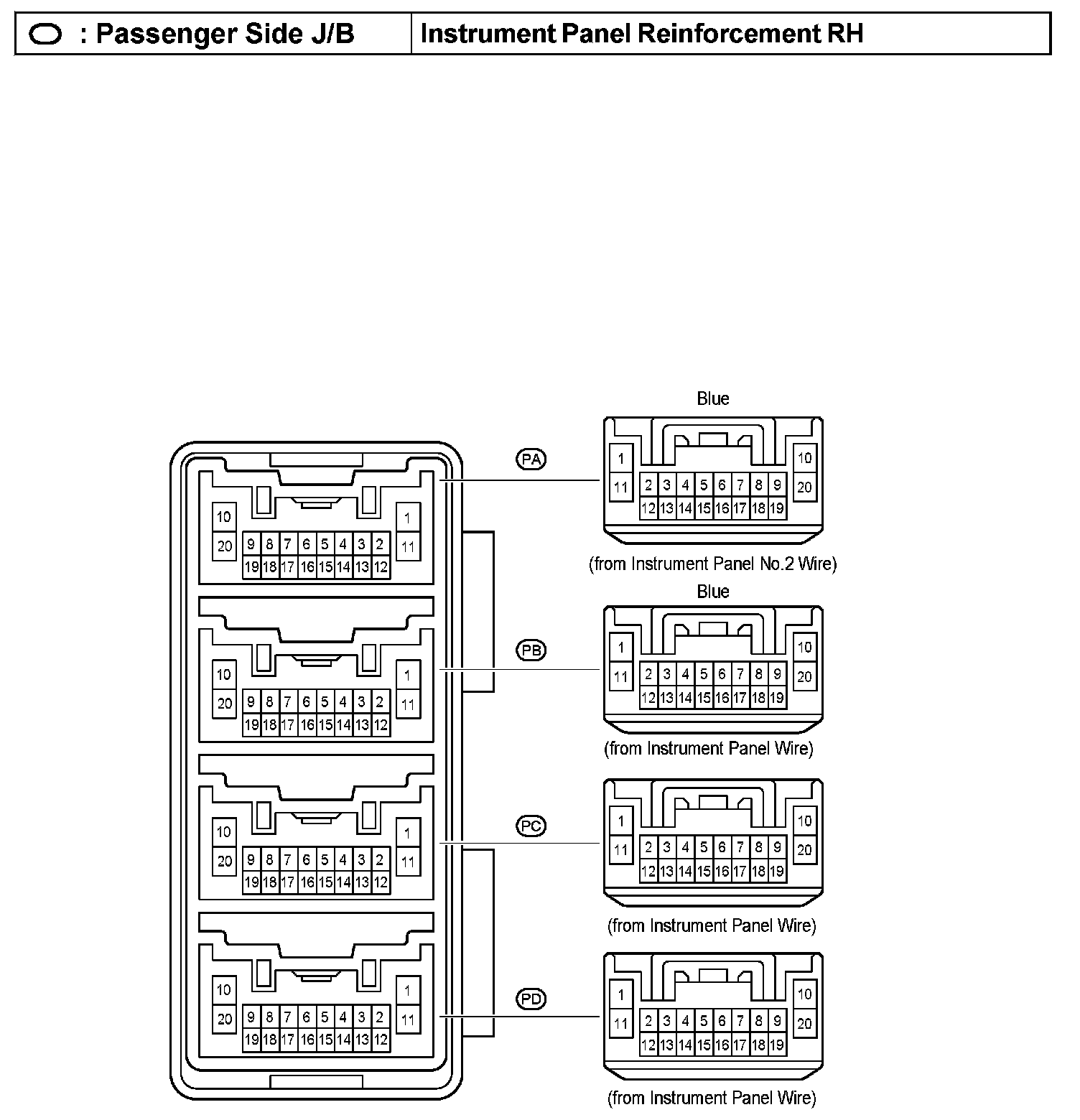 | : Passenger Side J/B | Instrument Panel Reinforcement RH |
|---|---|

10
20
9 8 7 6 5 4 3 2
19 18 17 16 15 14 13 12
1
11

10
20
9 8 7 6 5 4 3 2
19 18 17 16 15 14 13 12
1
11

10
20
9 8 7 6 5 4 3 2
19 18 17 16 15 14 13 12
1
11

10
20
9 8 7 6 5 4 3 2
19 18 17 16 15 14 13 12
1
11

PA

Blue
1
11
2 3 4 5 6 7 8 9
12 13 14 15 16 17 18 19
10
20
(from Instrument Panel No.2 Wire)

PB

Blue
1
11
2 3 4 5 6 7 8 9
12 13 14 15 16 17 18 19
10
20
(from Instrument Panel Wire)

PC

1
11
2 3 4 5 6 7 8 9
12 13 14 15 16 17 18 19
10
20
(from Instrument Panel Wire)

PD

1
11
2 3 4 5 6 7 8 9
12 13 14 15 16 17 18 19
10
20
(from Instrument Panel Wire)