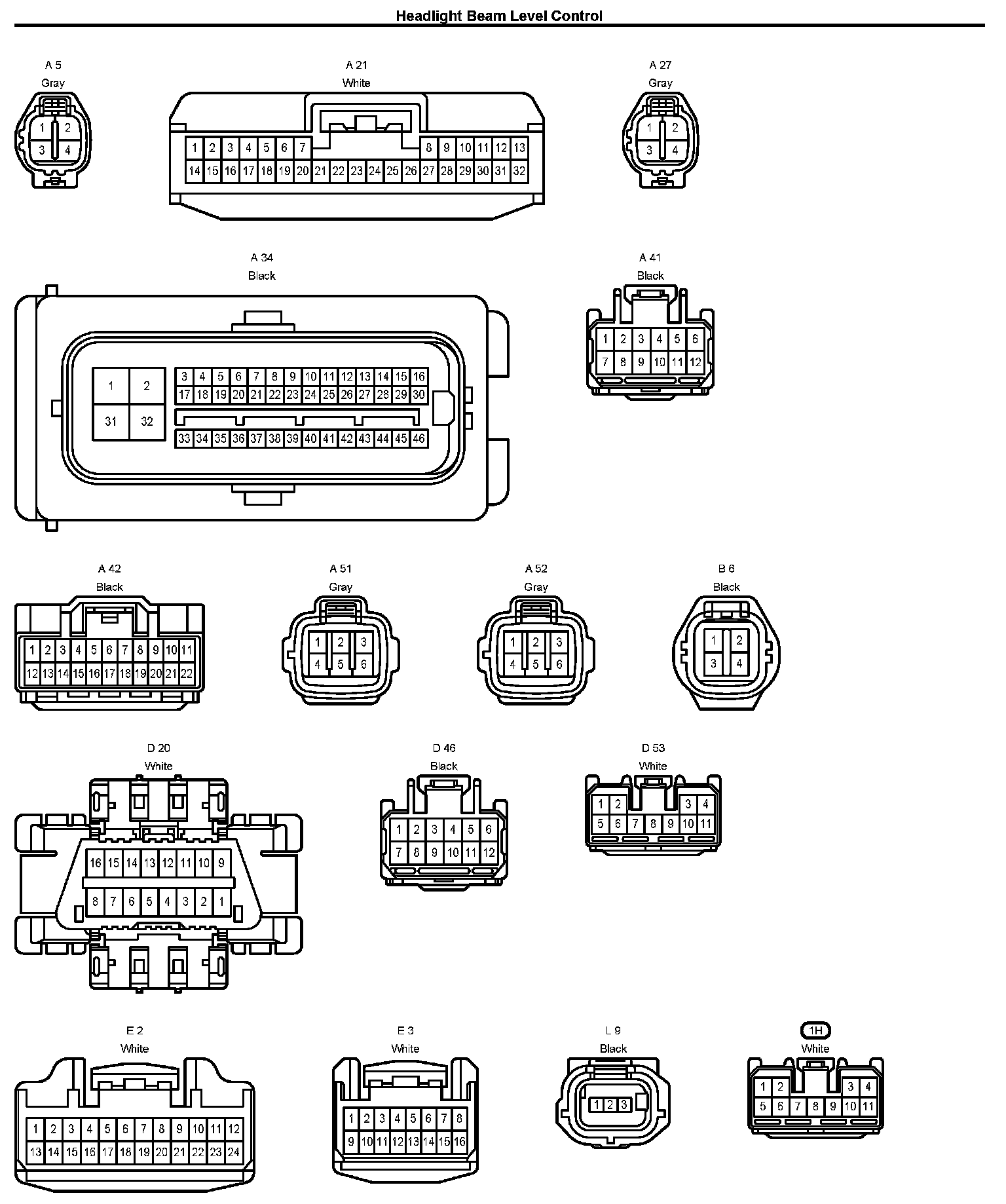 Headlight Beam Level Control

A 5
Gray
1 2
3 4

A 21
White
1 2 3 4 5 6 7 8 9 10 11 12 13
14 15 16 17 18 19 20 21 22 23 24 25 26 27 28 29 30 31 32

A 27
Gray
1 2
3 4

A 34
Black
1 2
31 32
3 4 5 6 7 8 9 10 11 12 13 14 15 16
17 18 19 20 21 22 23 24 25 26 27 28 29 30
33 34 35 36 37 38 39 40 41 42 43 44 45 46

A 41
Black
1 2 3 4 5 6
7 8 9 10 11 12

A 42
Black
1 2 3 4 5 6 7 8 9 10 11
12 13 14 15 16 17 18 19 20 21 22

A 51
Gray
1 2 3
4 5 6

A 52
Gray
1 2 3
4 5 6

B 6
Black
1 2
3 4

D 20
White
16 15 14 13 12 11 10 9
8 7 6 5 4 3 2 1

D 46
Black
1 2 3 4 5 6
7 8 9 10 11 12

D 53
White
1 2 3 4
5 6 7 8 9 10 11

E 2
White
1 2 3 4 5 6 7 8 9 10 11 12
13 14 15 16 17 18 19 20 21 22 23 24

E 3
White
1 2 3 4 5 6 7 8
9 10 11 12 13 14 15 16

L 9
Black
1 2 3

1H
White
1 2 3 4
5 6 7 8 9 10 11