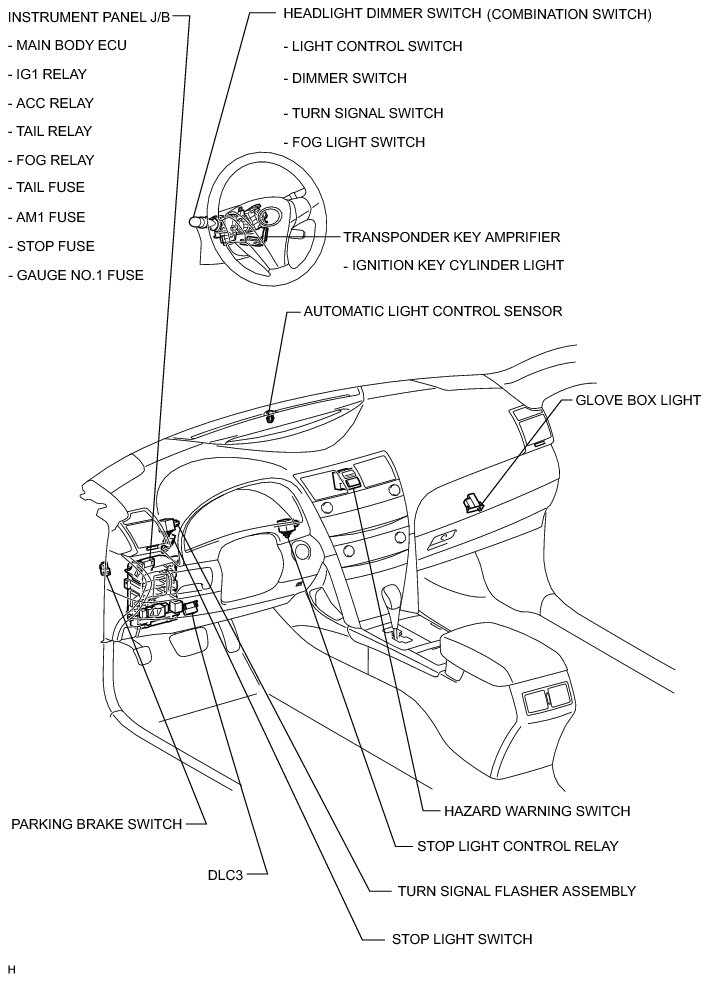 INSTRUMENT PANEL J/B

- MAIN BODY ECU

- IG1 RELAY

- ACC RELAY

- TAIL RELAY

- FOG RELAY

- TAIL FUSE

- AM1 FUSE

- STOP FUSE

- GAUGE NO.1 FUSE

HEADLIGHT DIMMER SWITCH (COMBINATION SWITCH)

- LIGHT CONTROL SWITCH

- DIMMER SWITCH

- TURN SIGNAL SWITCH

- FOG LIGHT SWITCH

TRANSPONDER KEY AMPRIFIER

- IGNITION KEY CYLINDER LIGHT

AUTOMATIC LIGHT CONTROL SENSOR

GLOVE BOX LIGHT

HAZARD WARNING SWITCH

PARKING BRAKE SWITCH

STOP LIGHT CONTROL RELAY

DLC3

TURN SIGNAL FLASHER ASSEMBLY

STOP LIGHT SWITCH

H