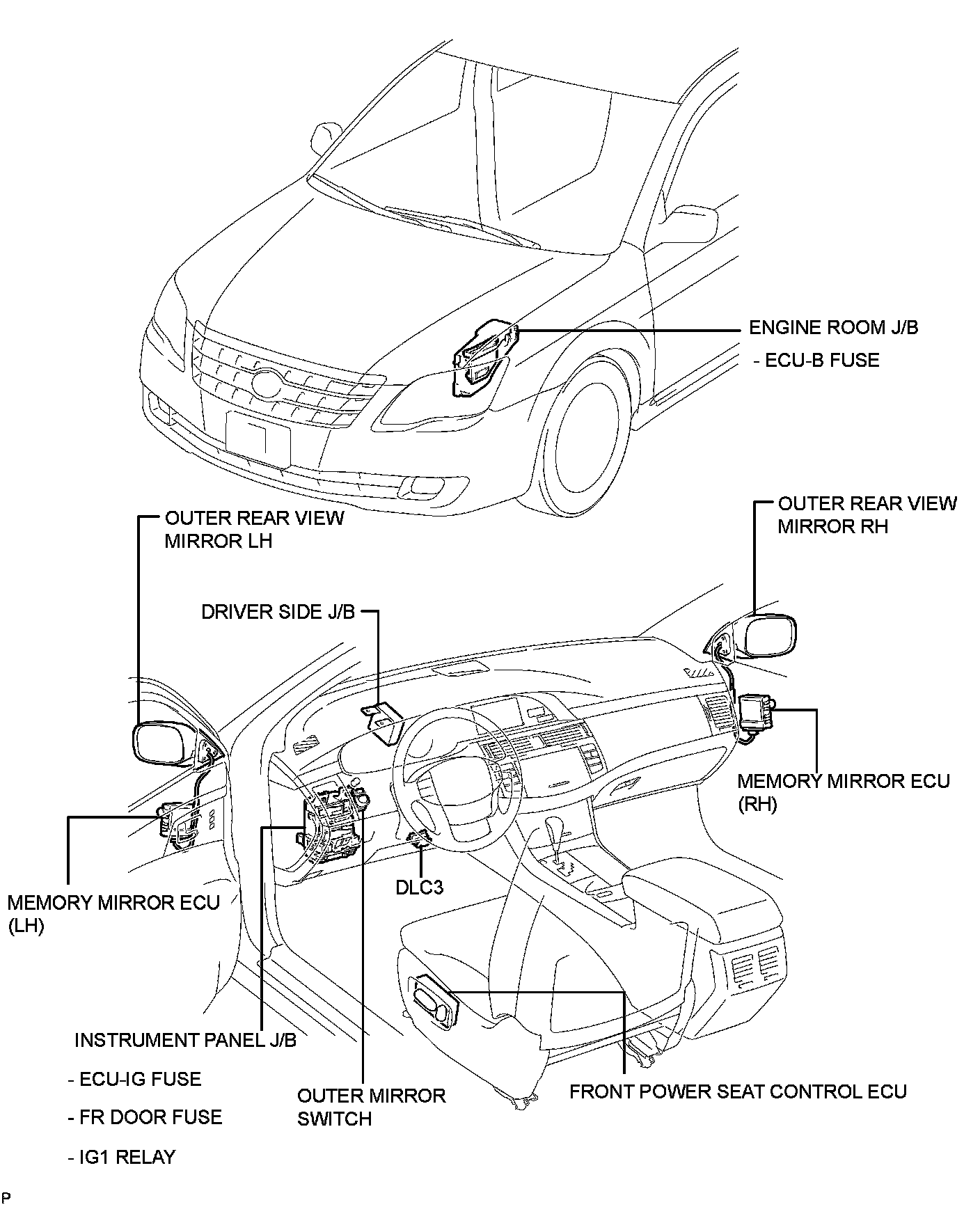 ENGINE ROOM J/B

- ECU-B FUSE

OUTER REAR VIEW MIRROR LH

OUTER REAR VIEW MIRROR RH

DRIVER SIDE J/B

MEMORY MIRROR ECU (RH)

MEMORY MIRROR ECU (LH)

DLC3

INSTRUMENT PANEL J/B

- ECU-IG FUSE

- FR DOOR FUSE

- IG1 RELAY

OUTER MIRROR SWITCH

FRONT POWER SEAT CONTROL ECU

P